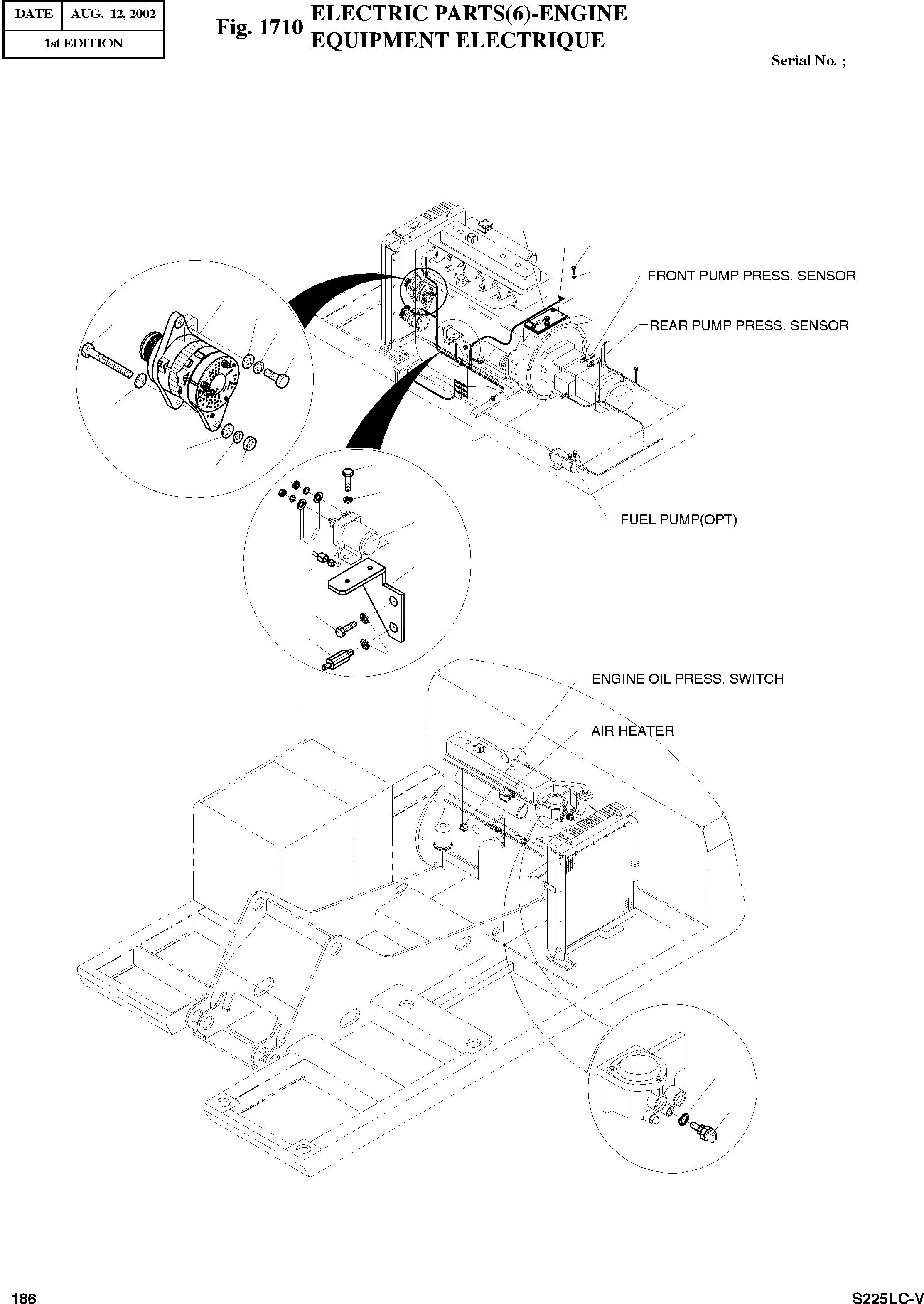 | DATE | AUG. 12, 2002 |
|---|---|
| 1st EDITION | |

Fig. 1710 ELECTRIC PARTS(6)-ENGINE
EQUIPMENT ELECTRIQUE

Serial No. ;

FRONT PUMP PRESS. SENSOR

REAR PUMP PRESS. SENSOR

FUEL PUMP(OPT)

ENGINE OIL PRESS. SWITCH

AIR HEATER

186

S225LC-V