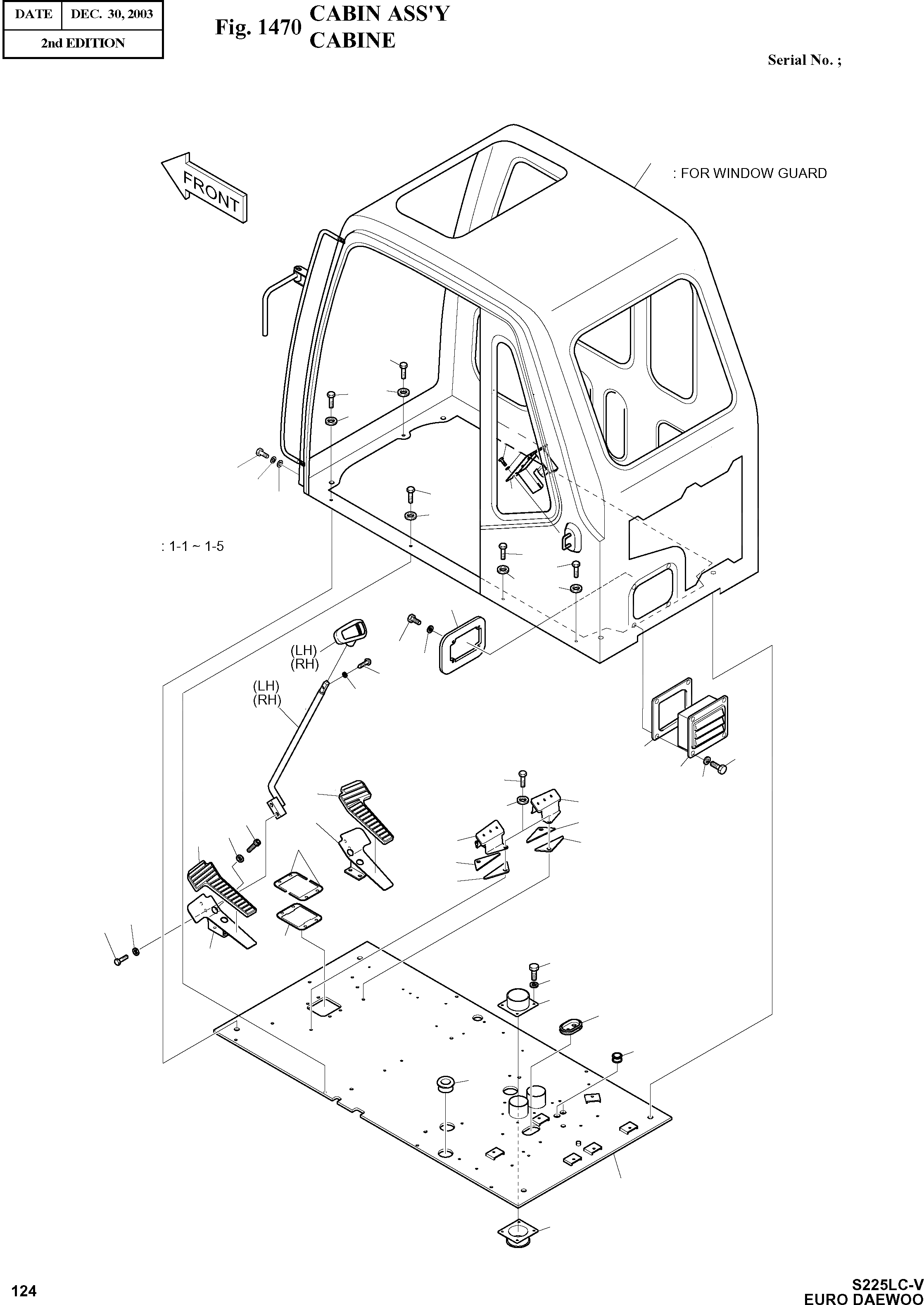 | DATE | DEC. 30, 2003 |
|---|---|
| 2nd EDITION | |

Fig. 1470 CABIN ASS'Y
CABINE

Serial No. ;

FRONT

: FOR WINDOW GUARD

: 1-1 ~ 1-5

(LH)
(RH)

(LH)
(RH)

124

S225LC-V
EURO DAEWOO