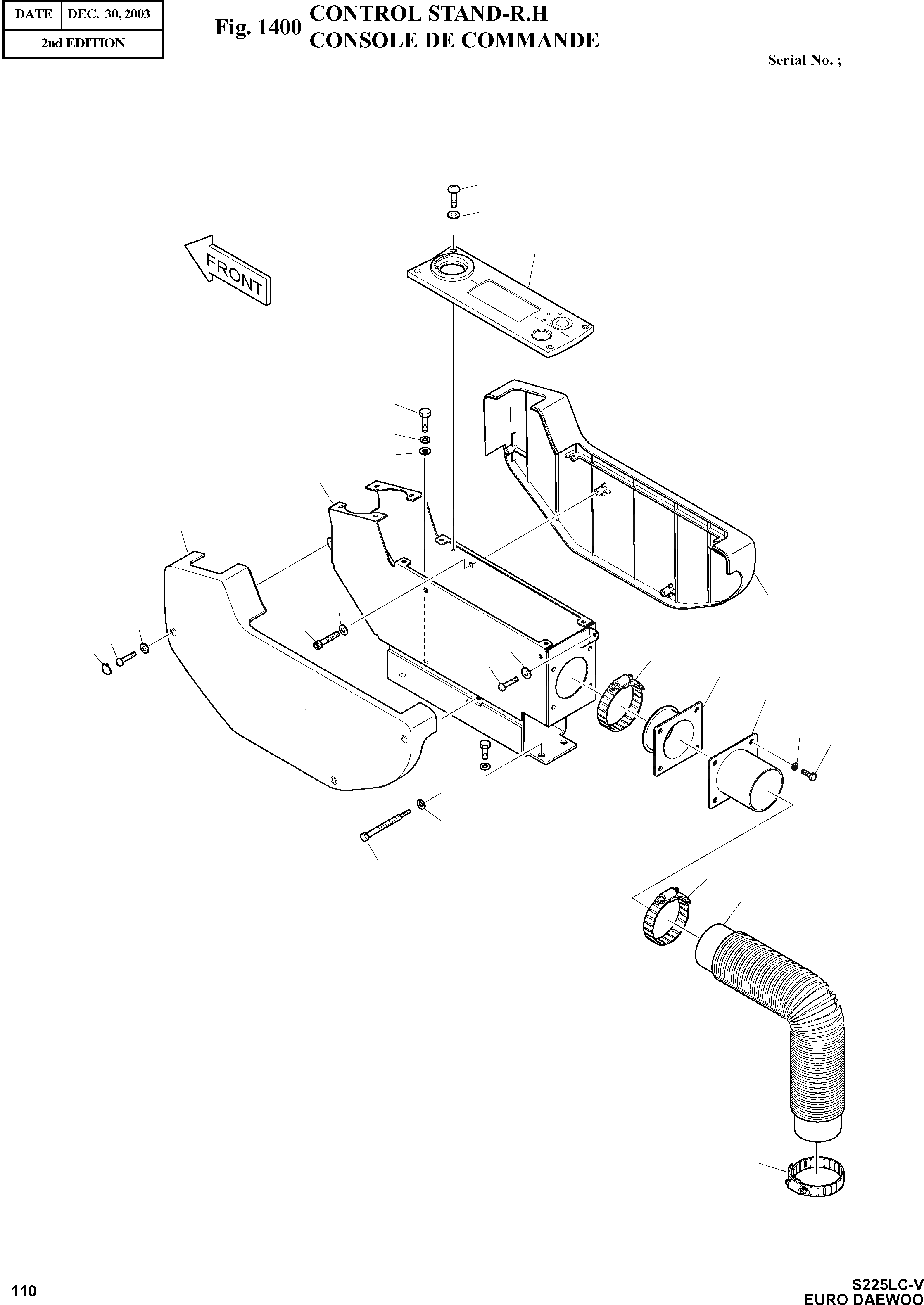 | DATE | DEC. 30, 2003 |
|---|---|
| 2nd EDITION | |

Fig. 1400 CONTROL STAND-R.H
CONSOLE DE COMMANDE

Serial No. ;

FRONT

110

S225LC-V
EURO DAEWOO