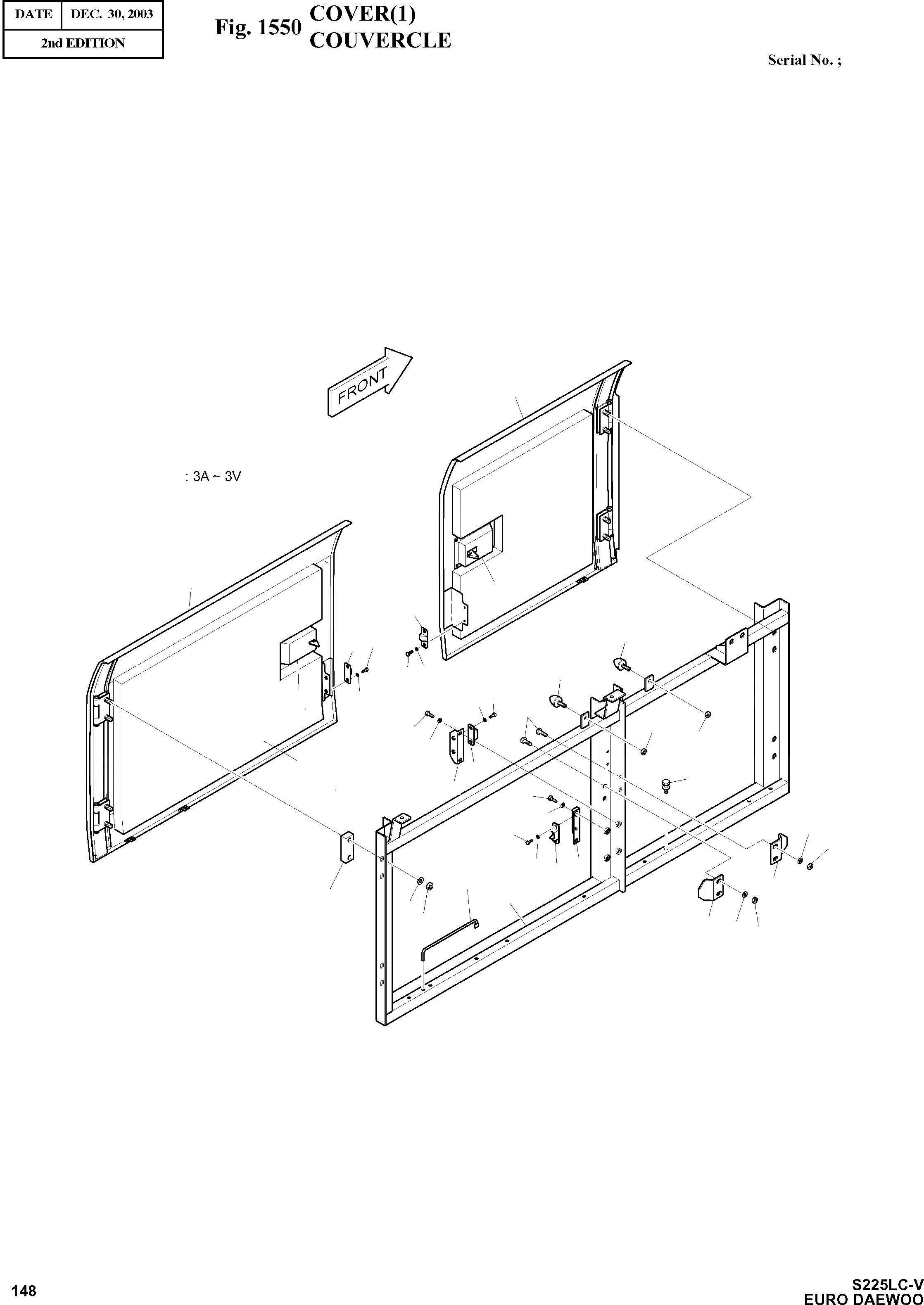 | DATE | DEC. 30, 2003 |
|---|---|
| 2nd EDITION | |

Fig. 1550 COVER(1)
COUVERCLE

Serial No. ;

FRONT

: 3A ~ 3V

148

S225LC-V
EURO DAEWOO