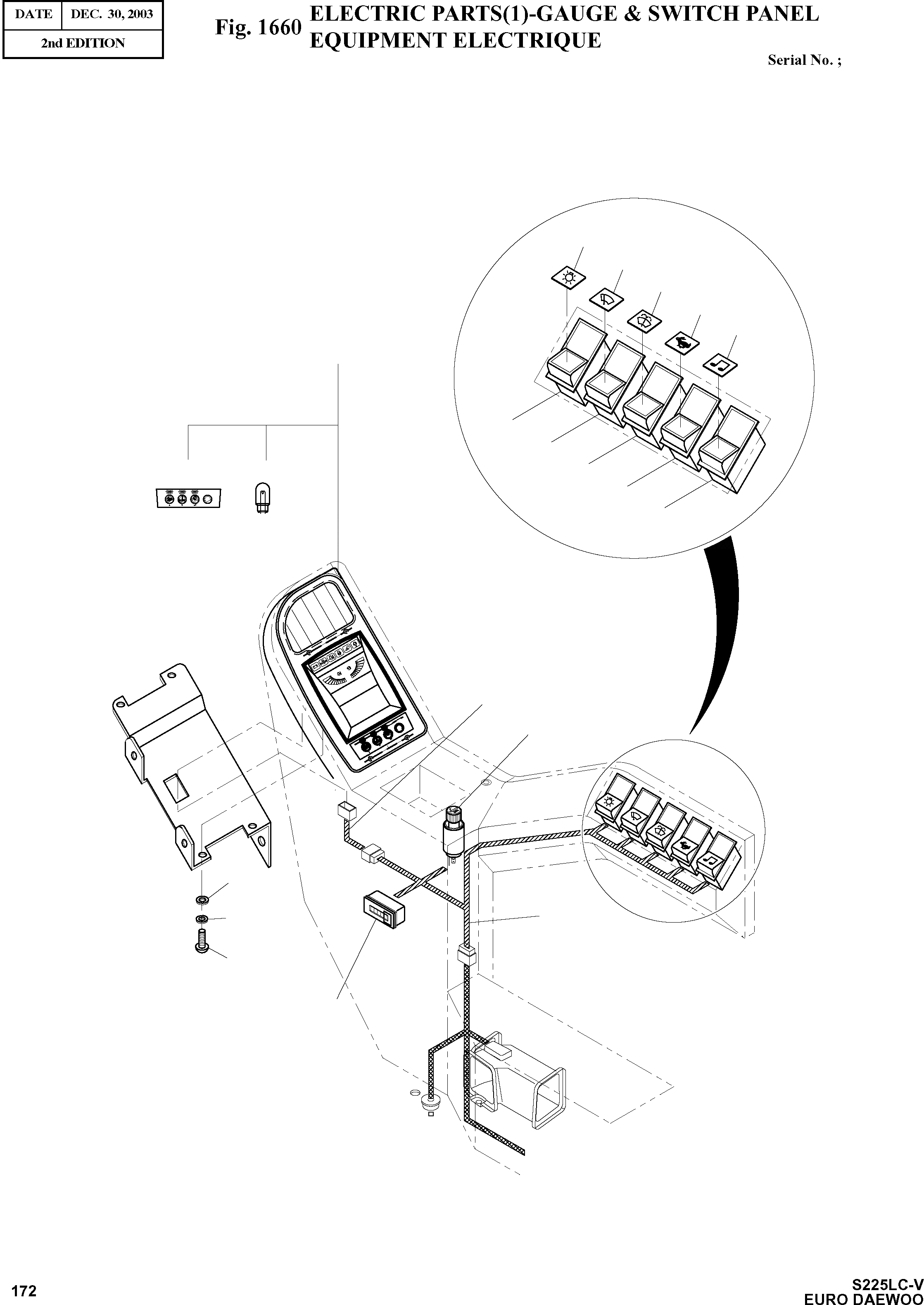 | DATE | DEC. 30, 2003 |
|---|---|
| 2nd EDITION | |

Fig. 1660 ELECTRIC PARTS(1)-GAUGE & SWITCH PANEL
EQUIPMENT ELECTRIQUE

Serial No. ;

172

S225LC-V
EURO DAEWOO