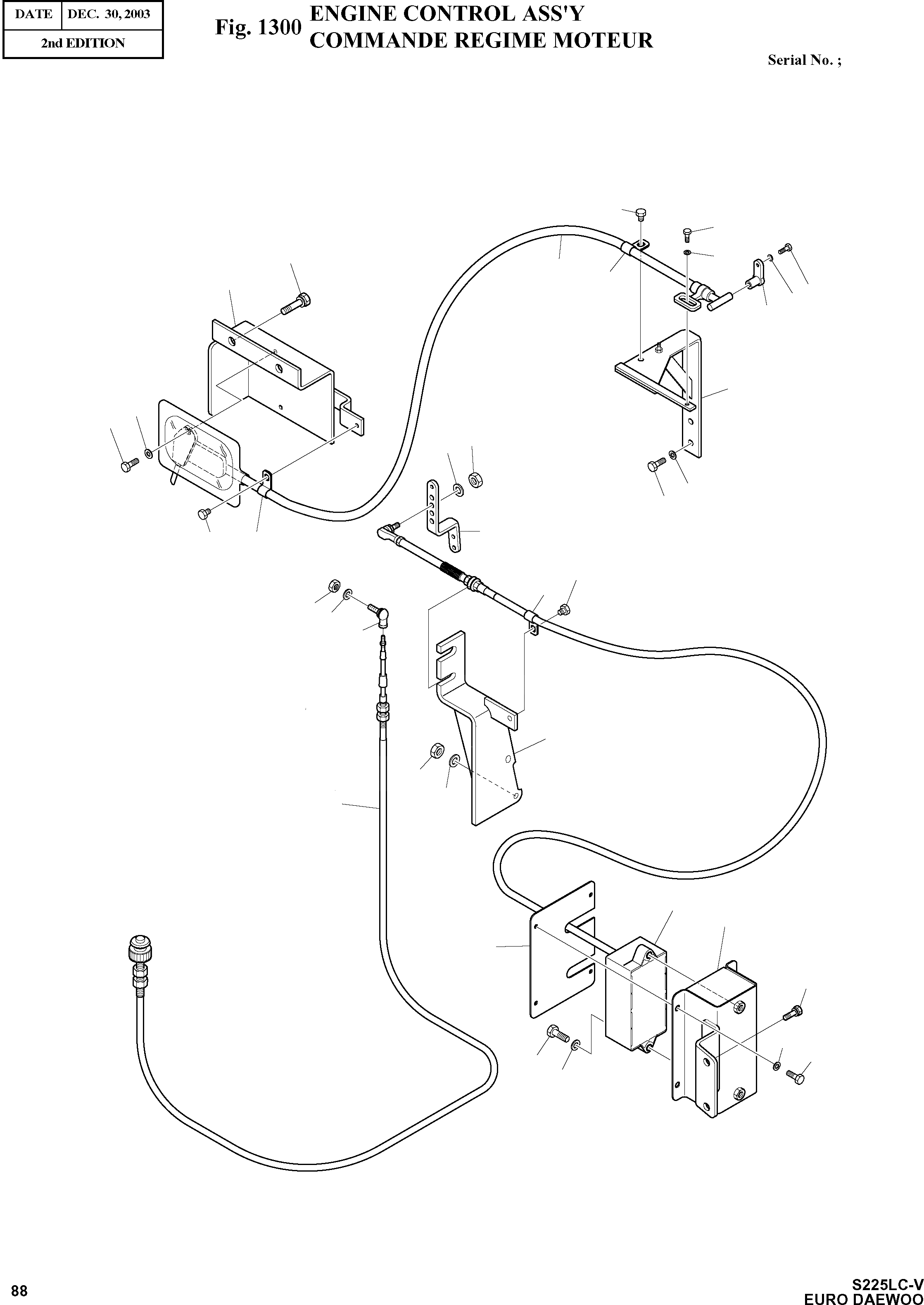 | DATE | DEC. 30, 2003 |
|---|---|
| 2nd EDITION | |

Fig. 1300 ENGINE CONTROL ASS'Y
COMMANDE REGIME MOTEUR

Serial No. ;

88

S225LC-V
EURO DAEWOO