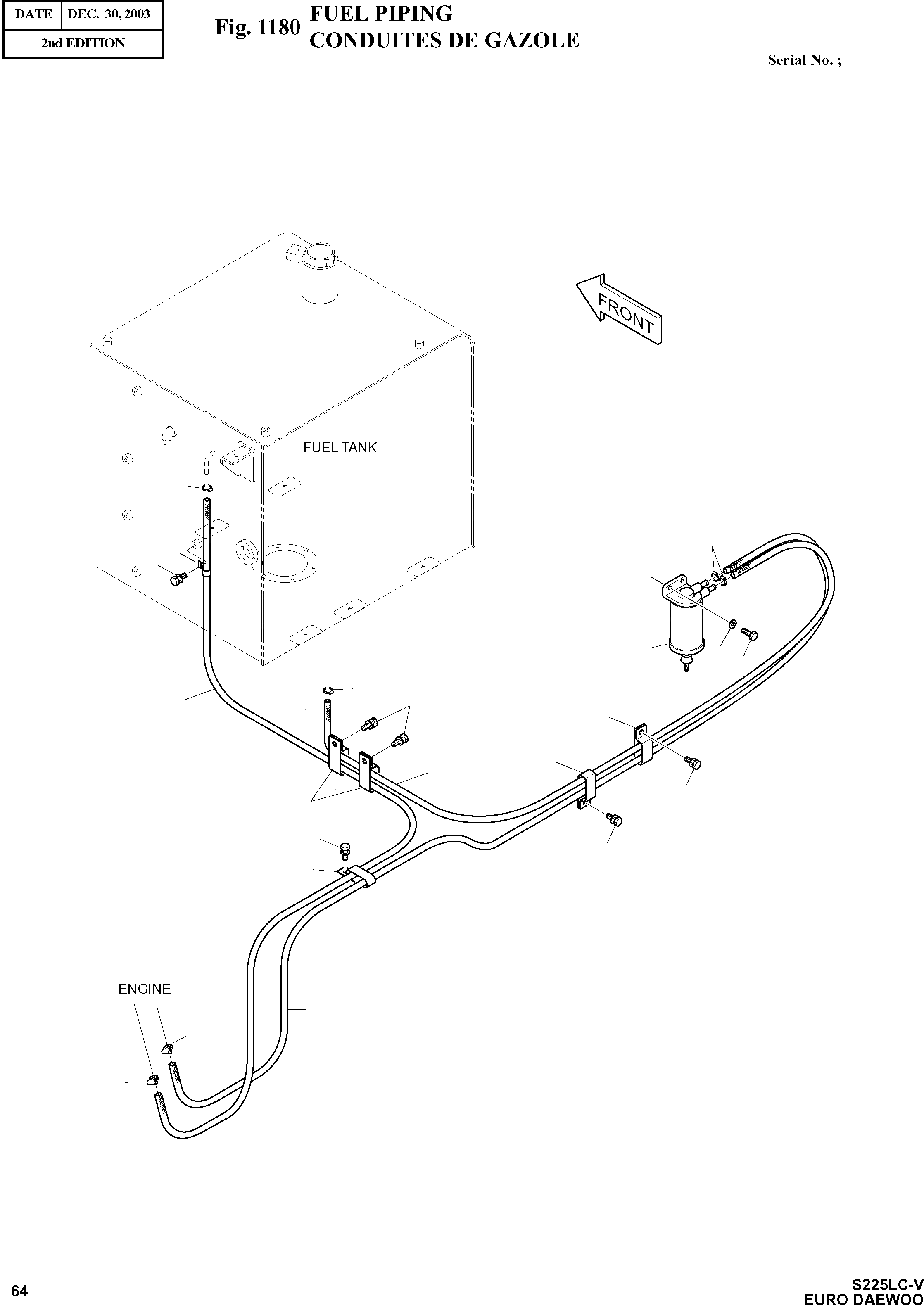 | DATE | DEC. 30, 2003 |
|---|---|
| 2nd EDITION | |

Fig. 1180 FUEL PIPING
CONDUITES DE GAZOLE

Serial No. ;

FRONT

FUEL TANK

ENGINE

64

S225LC-V
EURO DAEWOO