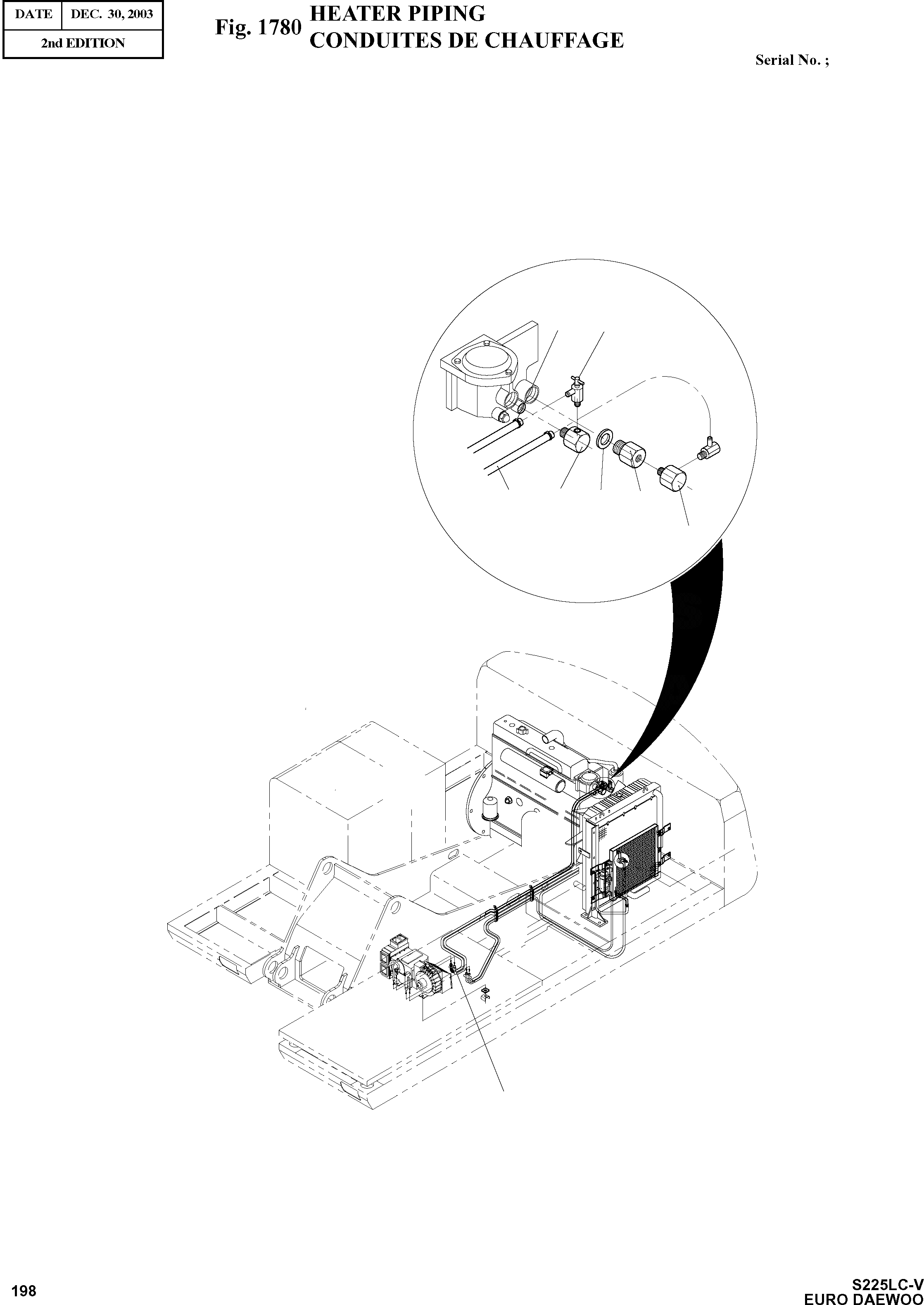 | DATE | DEC. 30, 2003 |
|---|---|
| 2nd EDITION | |

Fig. 1780 HEATER PIPING
CONDUITES DE CHAUFFAGE

Serial No. ;

198

S225LC-V
EURO DAEWOO