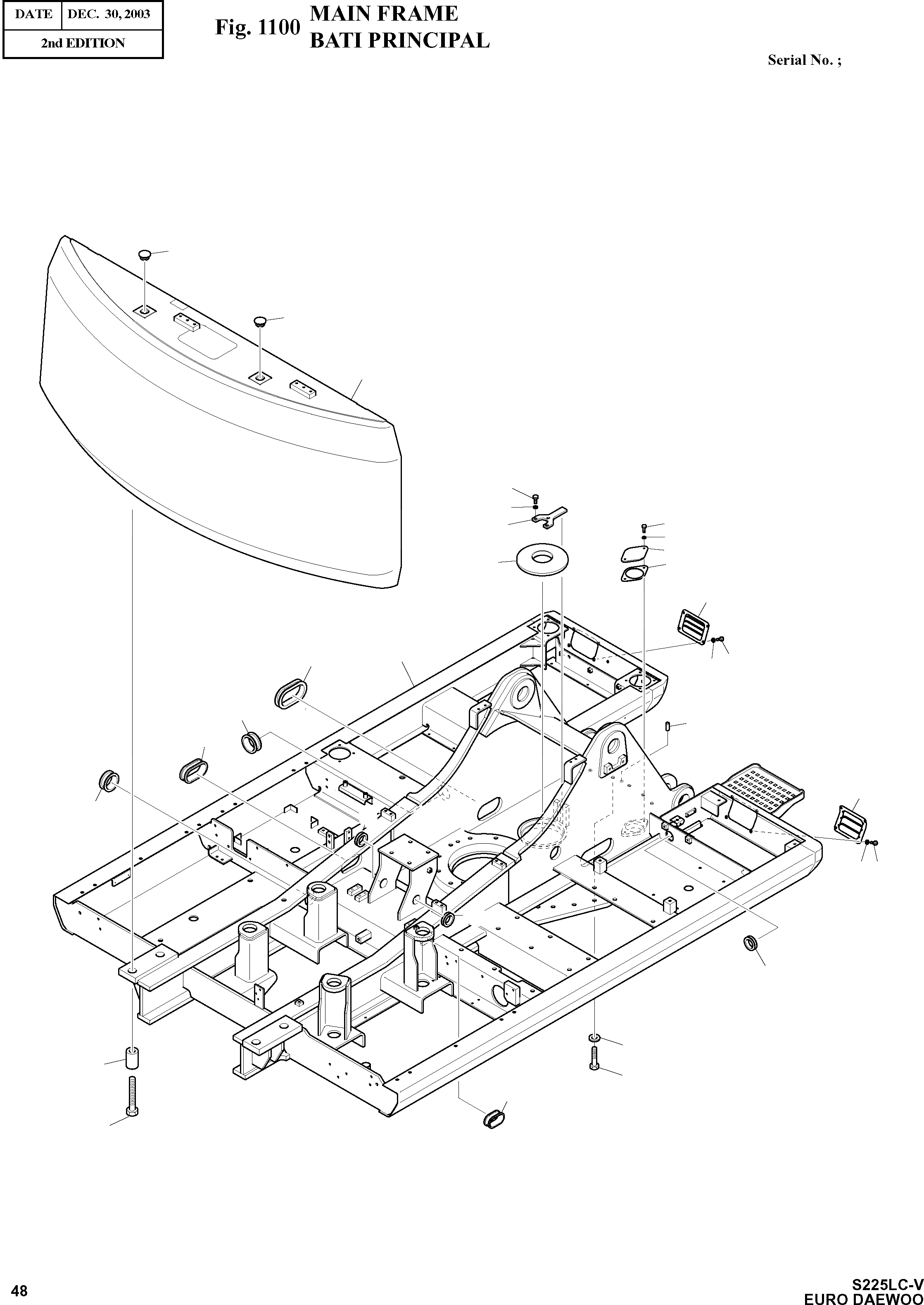 | DATE | DEC. 30, 2003 |
|---|---|
| 2nd EDITION | |

Fig. 1100 MAIN FRAME
BATI PRINCIPAL

Serial No. ;

48

S225LC-V
EURO DAEWOO