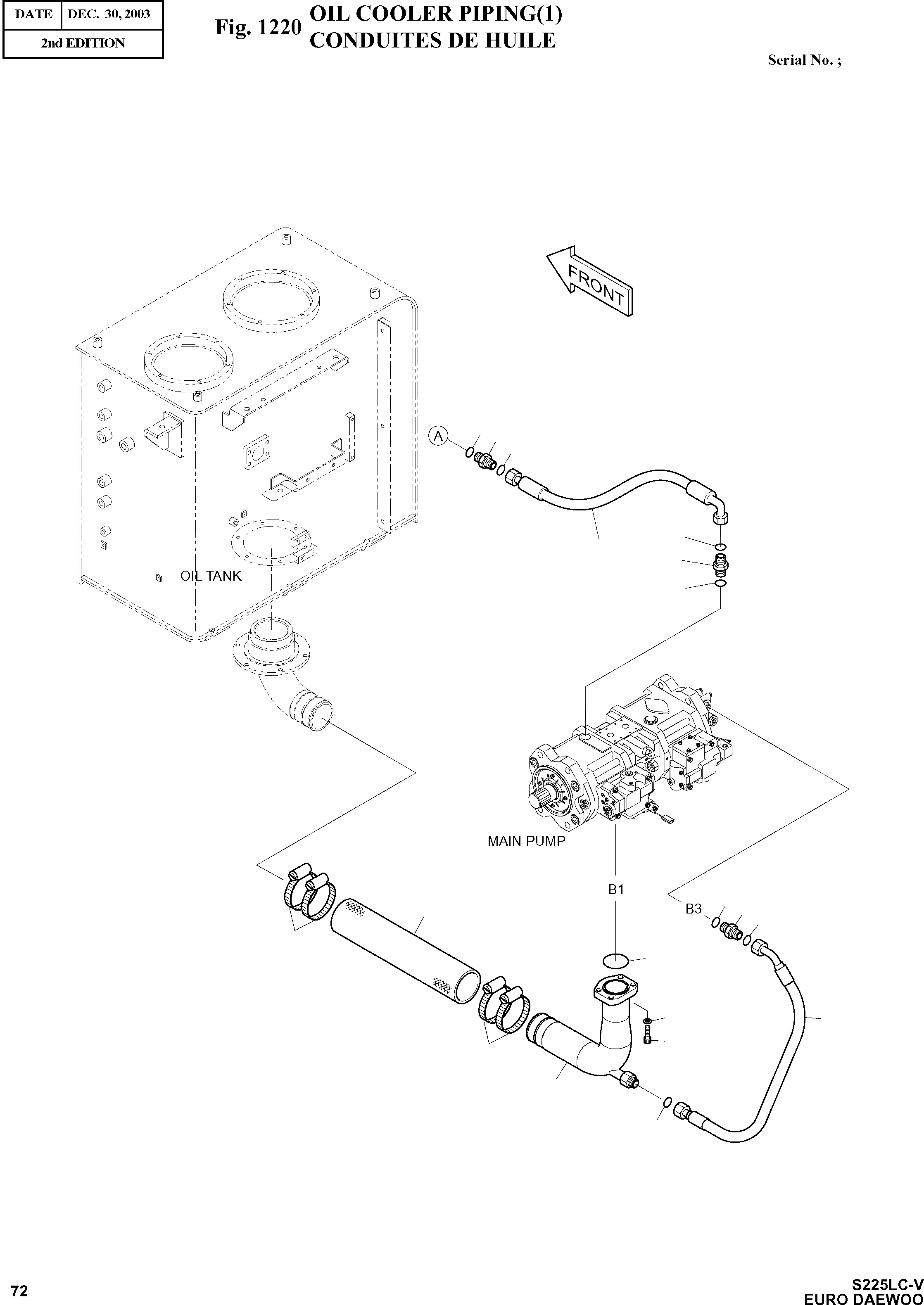 | DATE | DEC. 30, 2003 |
|---|---|
| 2nd EDITION | |

Fig. 1220 OIL COOLER PIPING(1)
CONDUITES DE HUILE

Serial No. ;

FRONT

A

OIL TANK

MAIN PUMP

B1

B3

72

S225LC-V
EURO DAEWOO