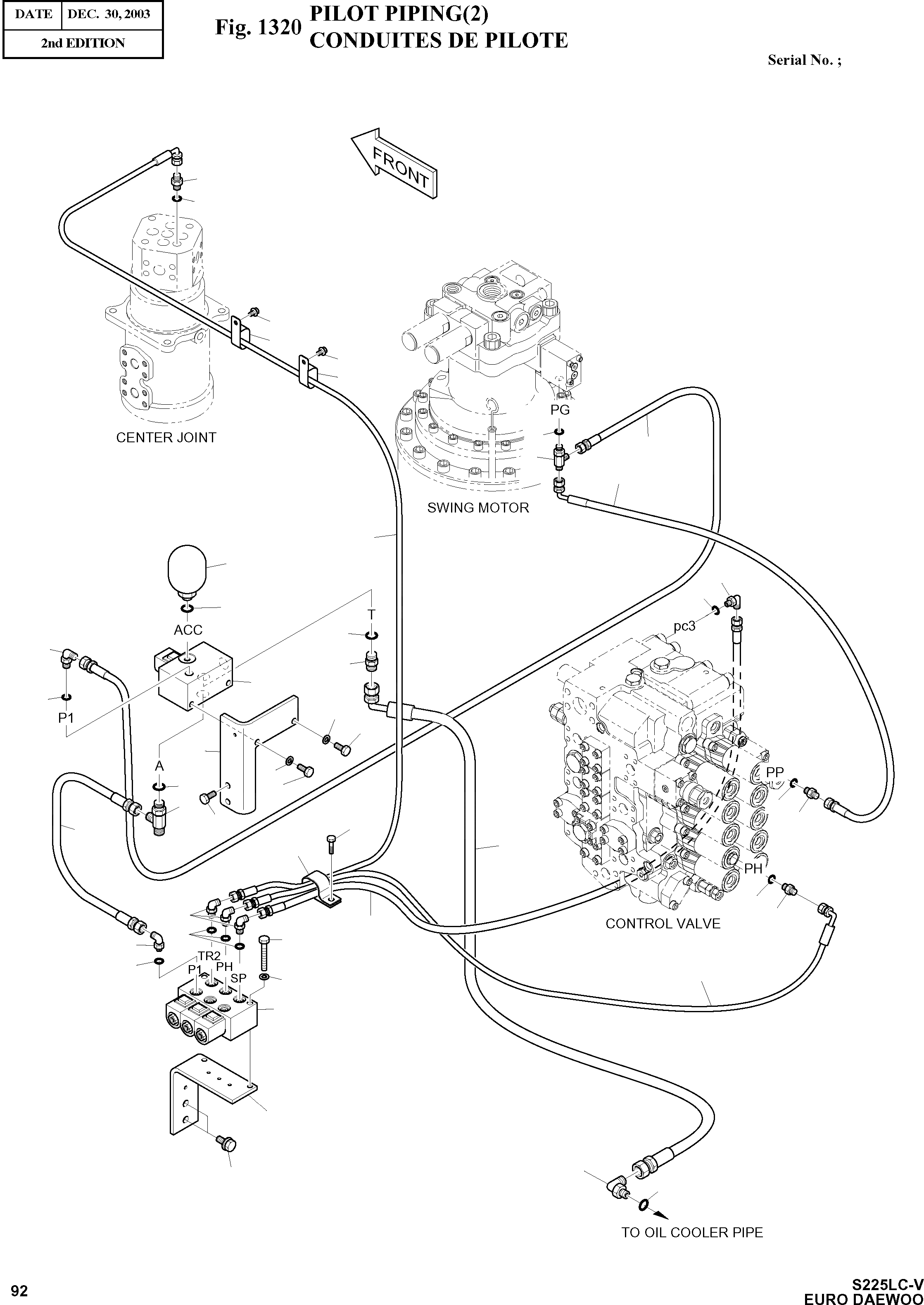 | DATE | DEC. 30, 2003 |
|---|---|
| 2nd EDITION | |

Fig. 1320 PILOT PIPING(2)
CONDUITES DE PILOTE

Serial No. ;

FRONT

CENTER JOINT

PG

SWING MOTOR

T

ACC

pc3

P1

A

PP

PH

CONTROL VALVE

TR2
P1
PH
SP

TO OIL COOLER PIPE

92

S225LC-V
EURO DAEWOO