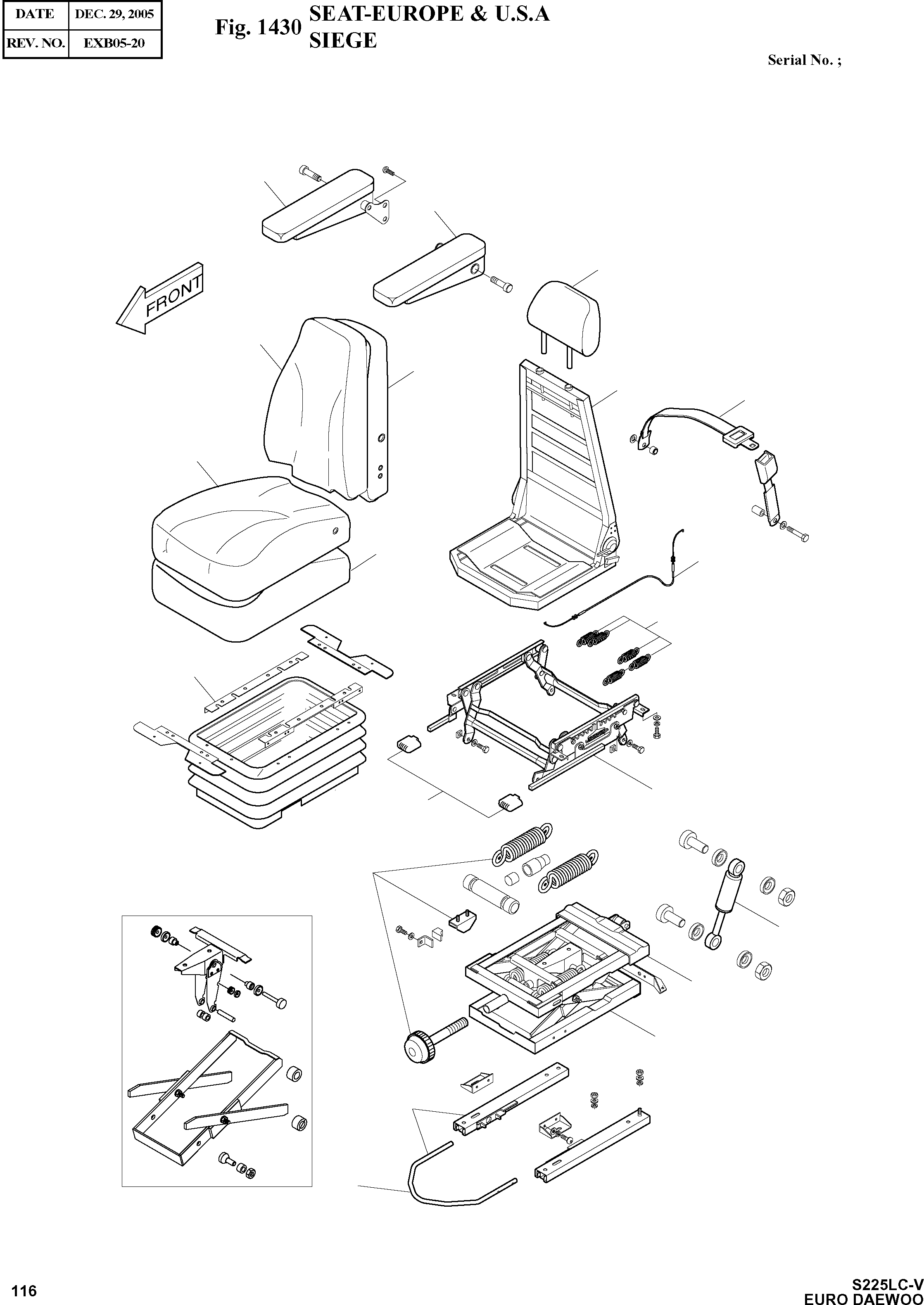 | DATE | DEC. 29, 2005 |
|---|---|
| REV. NO. | EXB05-20 |

Fig. 1430 SEAT-EUROPE & U.S.A
SIEGE

Serial No. ;

FRONT

116

S225LC-V
EURO DAEWOO