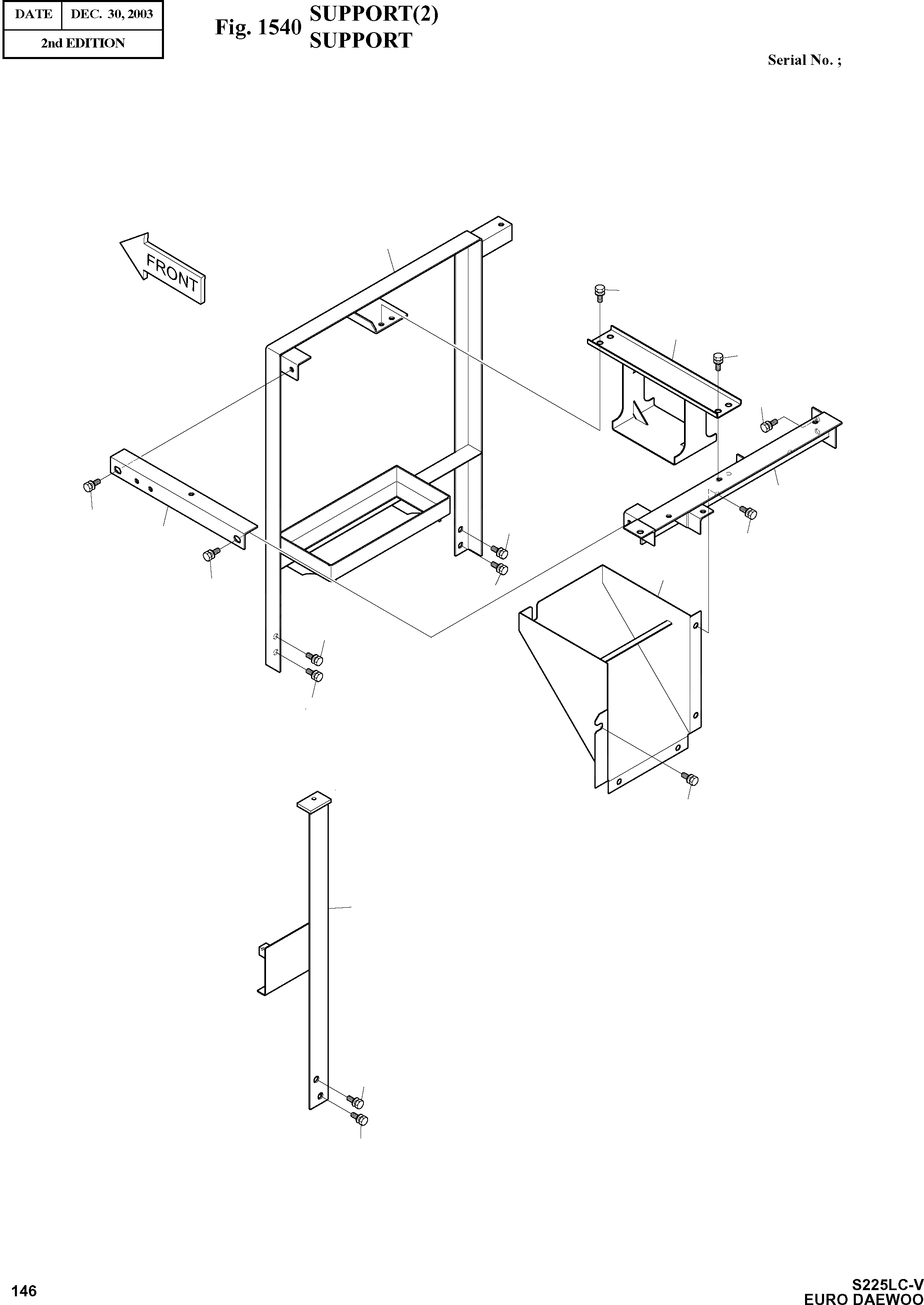 | DATE | DEC. 30, 2003 |
|---|---|
| 2nd EDITION | |

Fig. 1540 SUPPORT(2)
SUPPORT

Serial No. ;

FRONT

146

S225LC-V
EURO DAEWOO