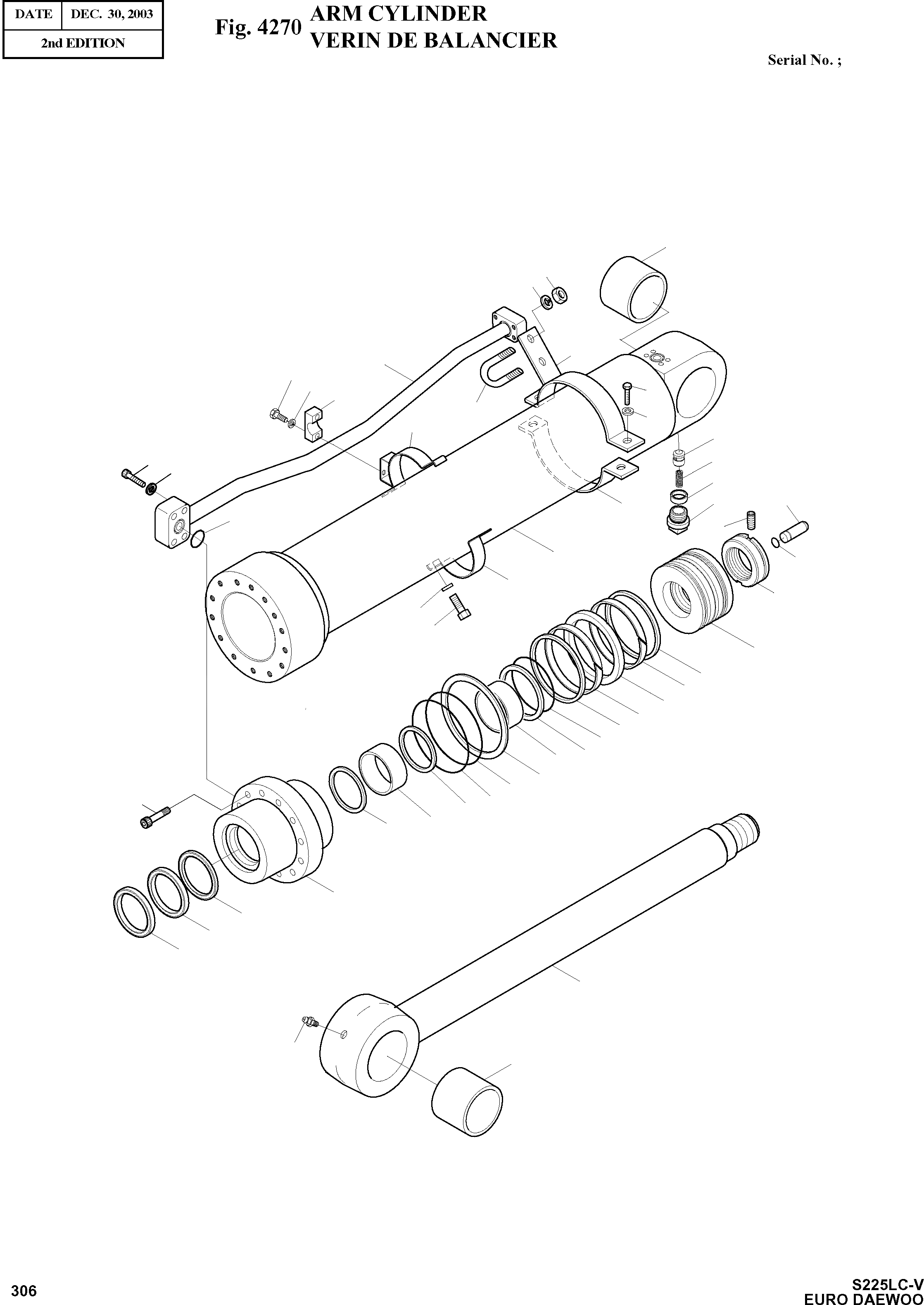 | DATE | DEC. 30, 2003 |
|---|---|
| 2nd EDITION | |

Fig. 4270 ARM CYLINDER
VERIN DE BALANCIER

Serial No. ;

306

S225LC-V
EURO DAEWOO