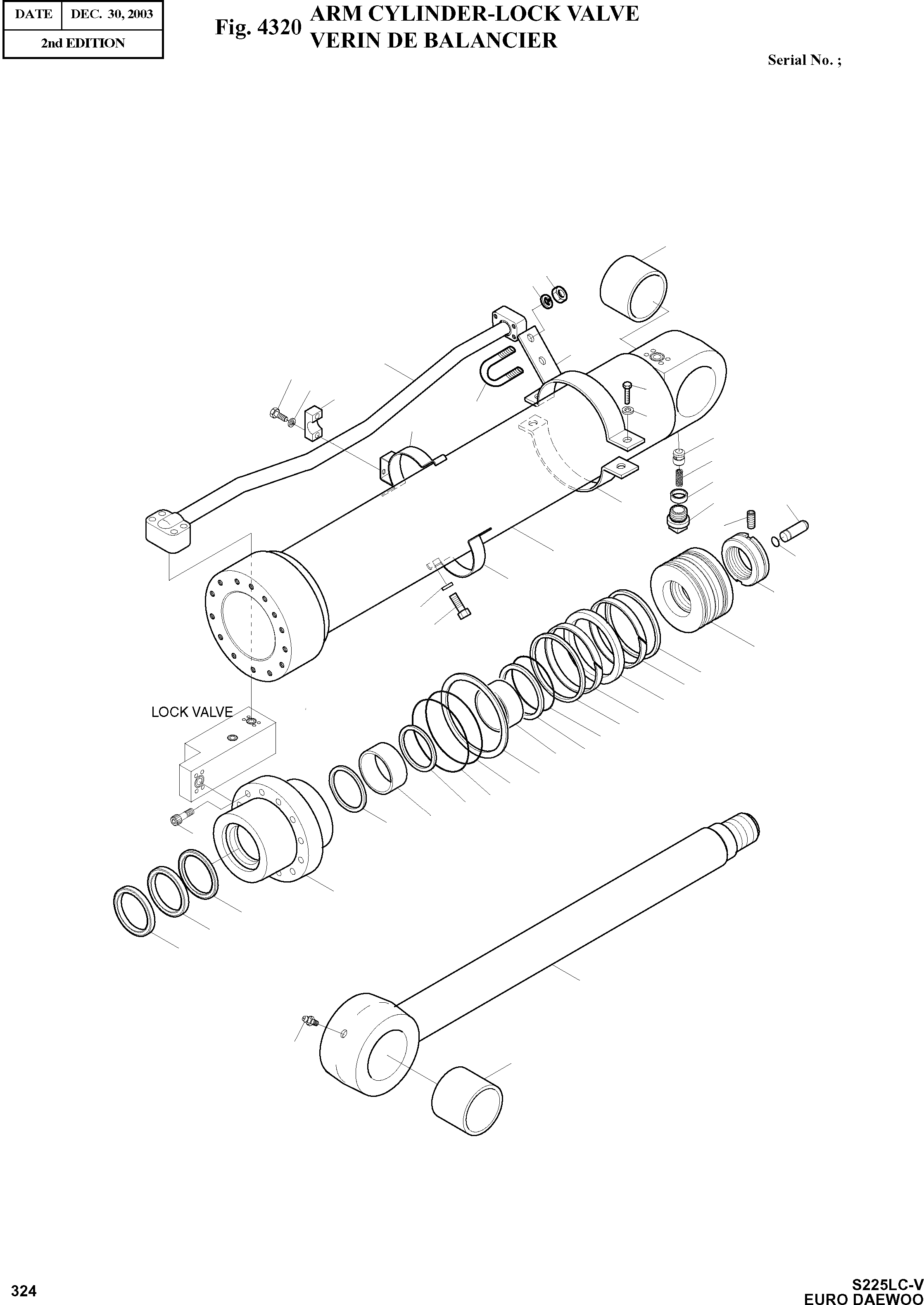 | DATE | DEC. 30, 2003 |
|---|---|
| 2nd EDITION | |

Fig. 4320 ARM CYLINDER-LOCK VALVE
VERIN DE BALANCIER

Serial No. ;

LOCK VALVE

324

S225LC-V
EURO DAEWOO