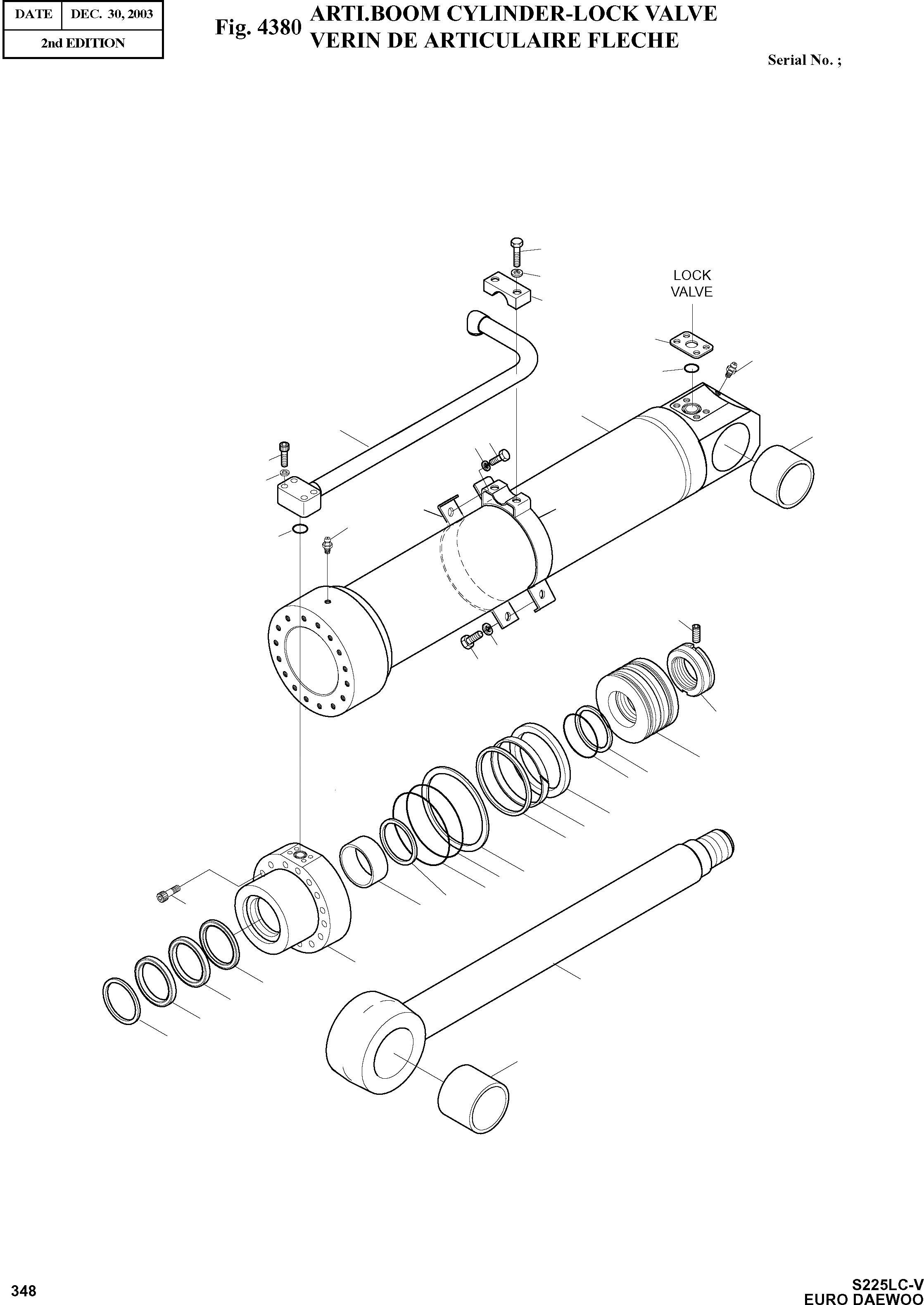 | DATE | DEC. 30, 2003 |
|---|---|
| 2nd EDITION | |

Fig. 4380 ARTI.BOOM CYLINDER-LOCK VALVE
VERIN DE ARTICULAIRE FLECHE

Serial No. ;

LOCK VALVE

348

S225LC-V
EURO DAEWOO