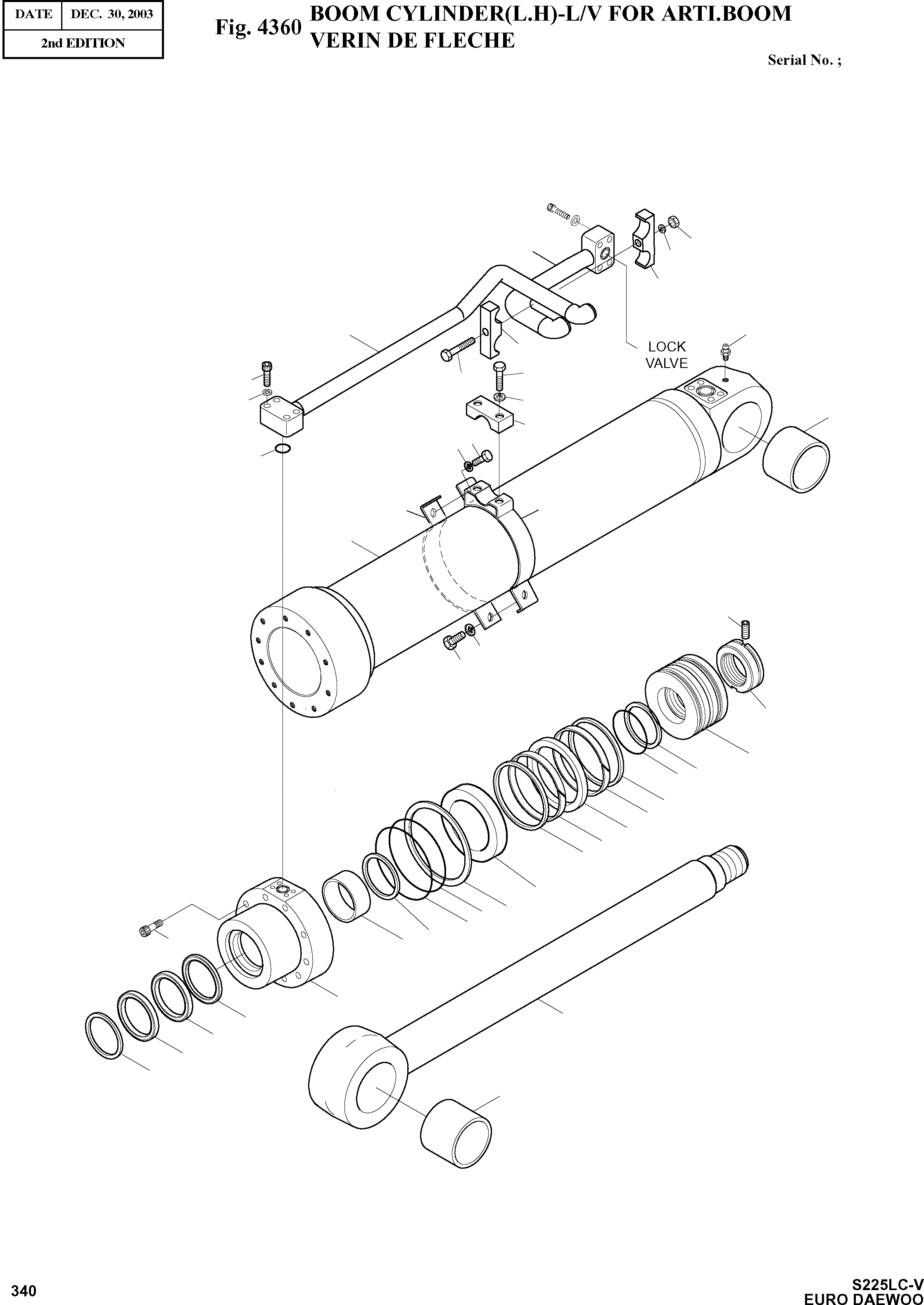 | DATE | DEC. 30, 2003 |
|---|---|
| 2nd EDITION | |

Fig. 4360 BOOM CYLINDER(L.H)-L/V FOR ARTI.BOOM
VERIN DE FLECHE

Serial No. ;

LOCK VALVE

340

S225LC-V
EURO DAEWOO