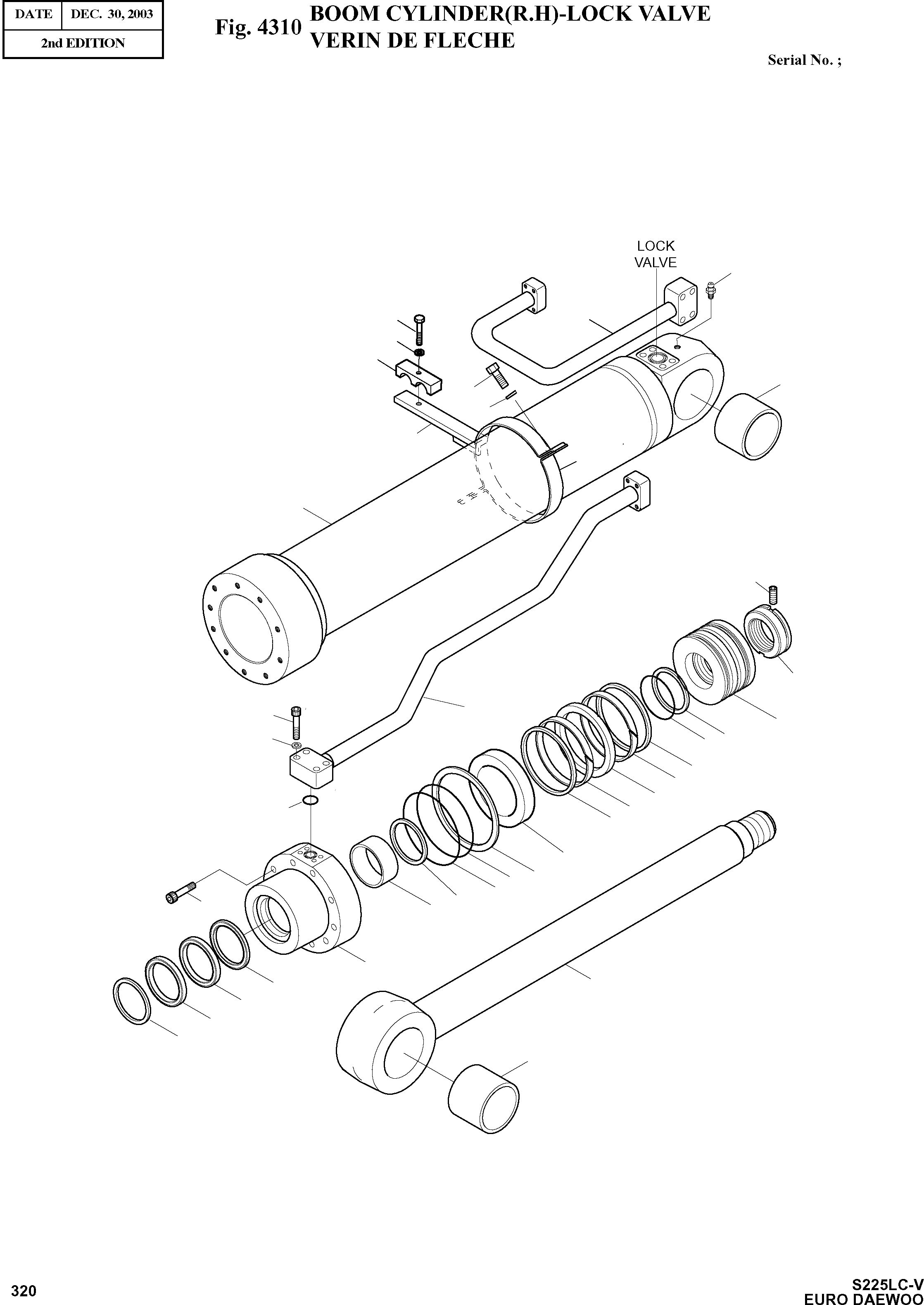 | DATE | DEC. 30, 2003 |
|---|---|
| 2nd EDITION | |

Fig. 4310 BOOM CYLINDER(R.H)-LOCK VALVE
VERIN DE FLECHE

Serial No. ;

LOCK VALVE

320

S225LC-V
EURO DAEWOO