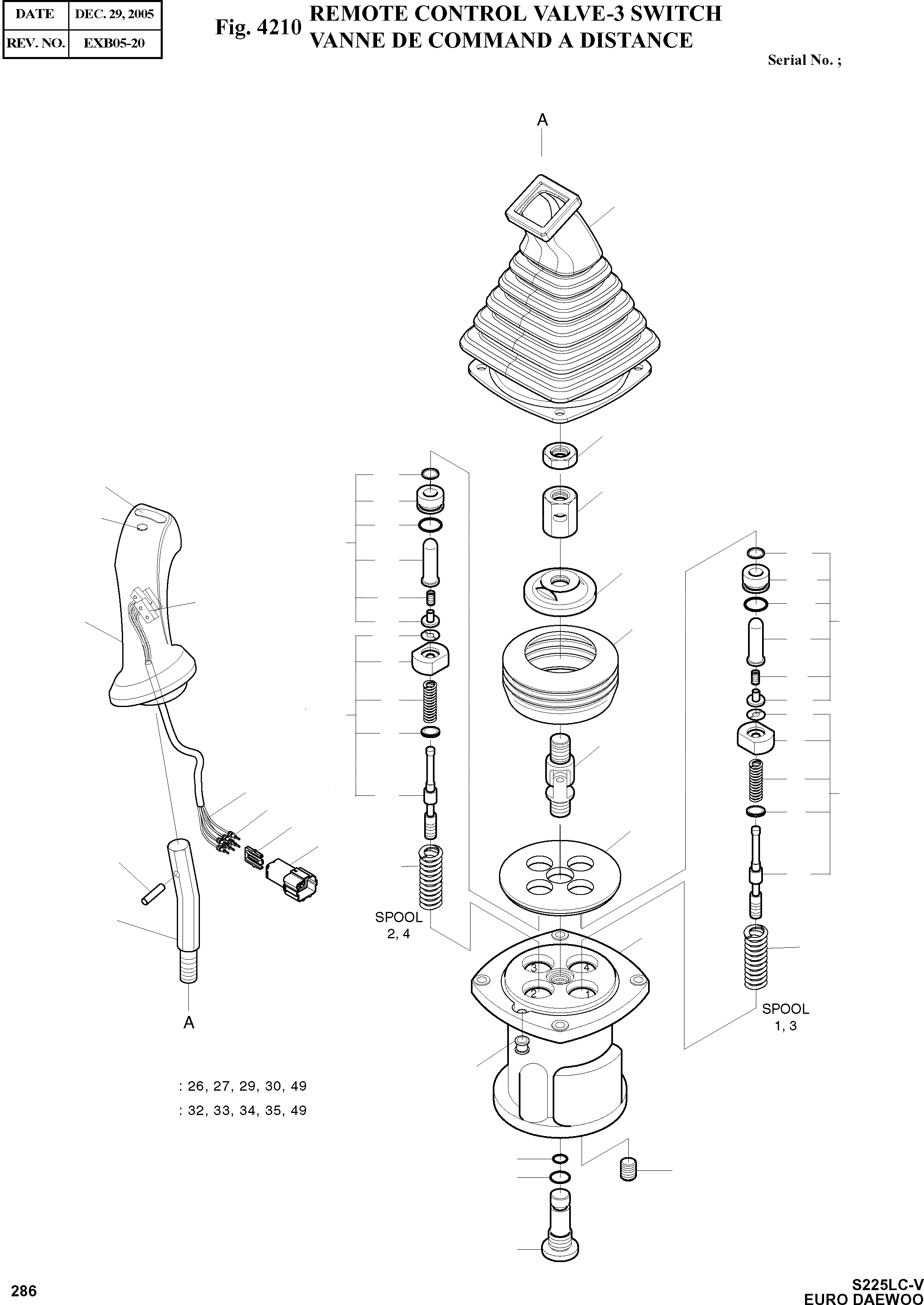 | DATE | DEC. 29, 2005 |
|---|---|
| REV. NO. | EXB05-20 |

Fig. 4210 REMOTE CONTROL VALVE-3 SWITCH
VANNE DE COMMAND A DISTANCE

Serial No. ;

A

SPOOL
2, 4

3
4
2
1

SPOOL
1, 3

A

: 26, 27, 29, 30, 49
: 32, 33, 34, 35, 49

286

S225LC-V
EURO DAEWOO