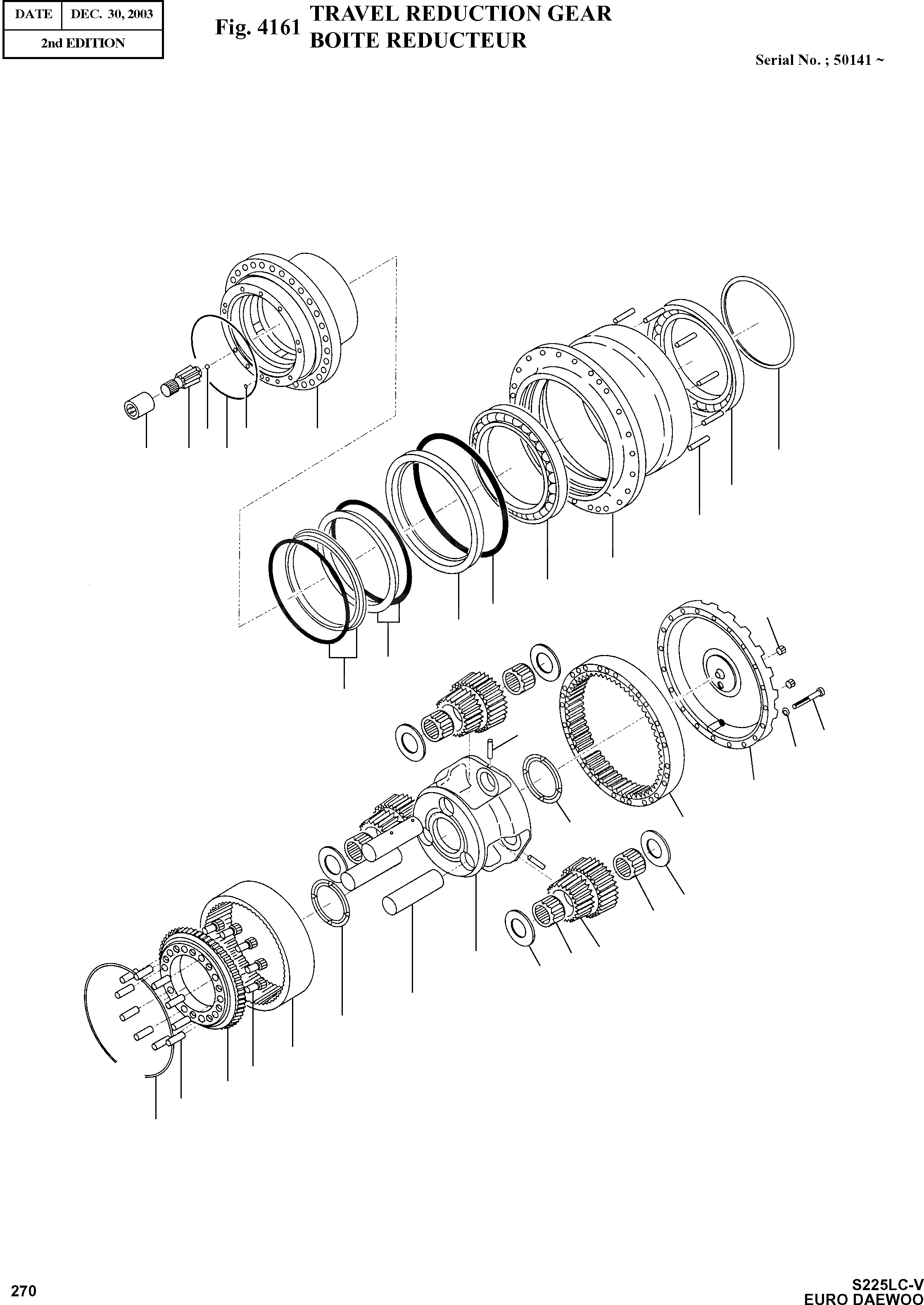 | DATE | DEC. 30, 2003 |
|---|---|
| 2nd EDITION | |

Fig. 4161 TRAVEL REDUCTION GEAR
BOITE REDUCTEUR

Serial No. ; 50141 ~

270

S225LC-V
EURO DAEWOO