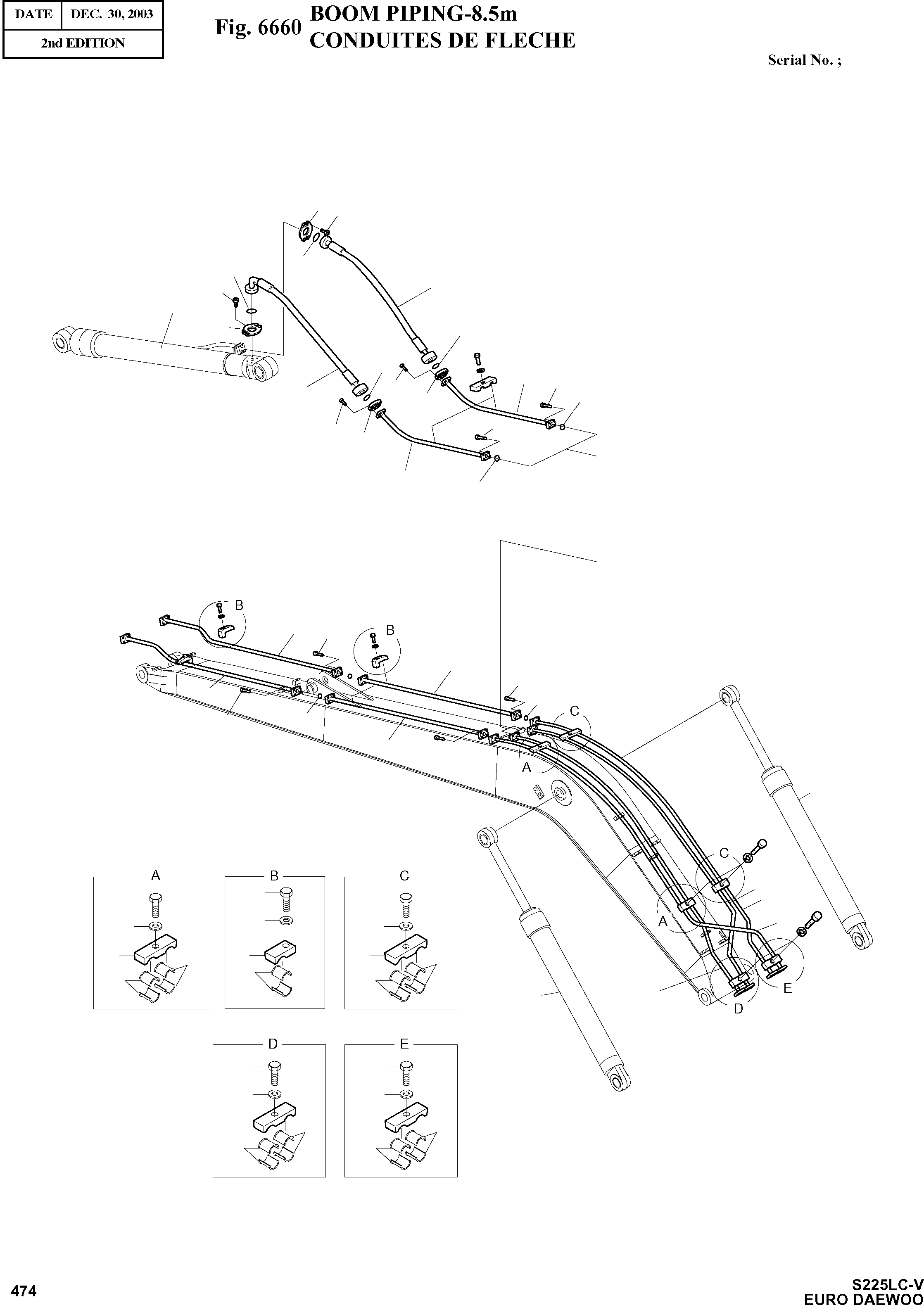 | DATE | DEC. 30, 2003 |
|---|---|
| 2nd EDITION | |

Fig. 6660 BOOM PIPING-8.5m
CONDUITES DE FLECHE

Serial No. ;

B
B
C
A
C
A
E
D

A
B
C
D
E

474

S225LC-V
EURO DAEWOO