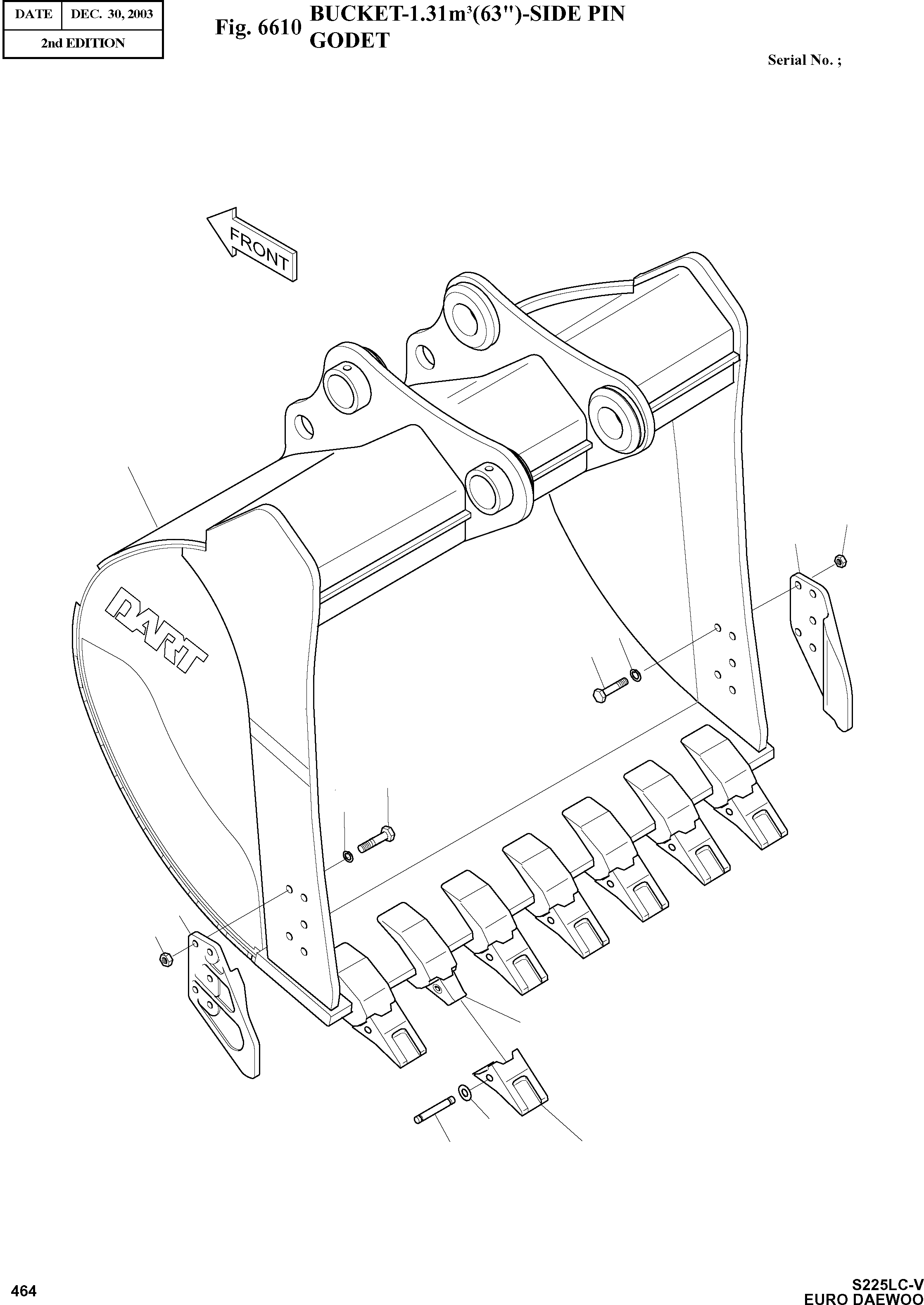 | DATE | DEC. 30, 2003 |
|---|---|
| 2nd EDITION | |

Fig. 6610 BUCKET-1.31m$^3$(63")-SIDE PIN
GODET

Serial No. ;

FRONT

DART

464

S225LC-V
EURO DAEWOO