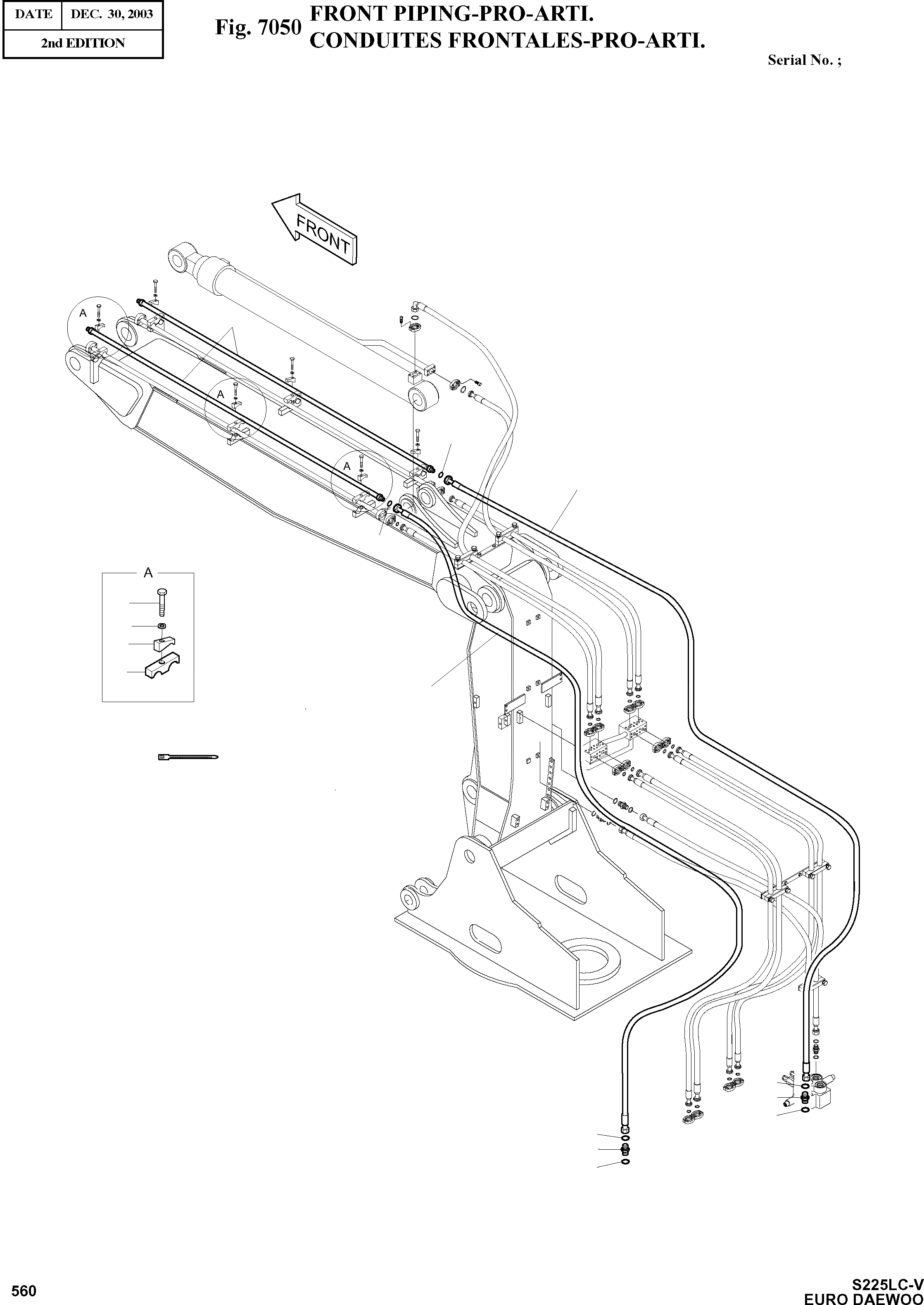 | DATE | DEC. 30, 2003 |
|---|---|
| 2nd EDITION | |

Fig. 7050 FRONT PIPING-PRO-ARTI.
CONDUITES FRONTALES-PRO-ARTI.

Serial No. ;

FRONT

A

A

A

A

560

S225LC-V
EURO DAEWOO