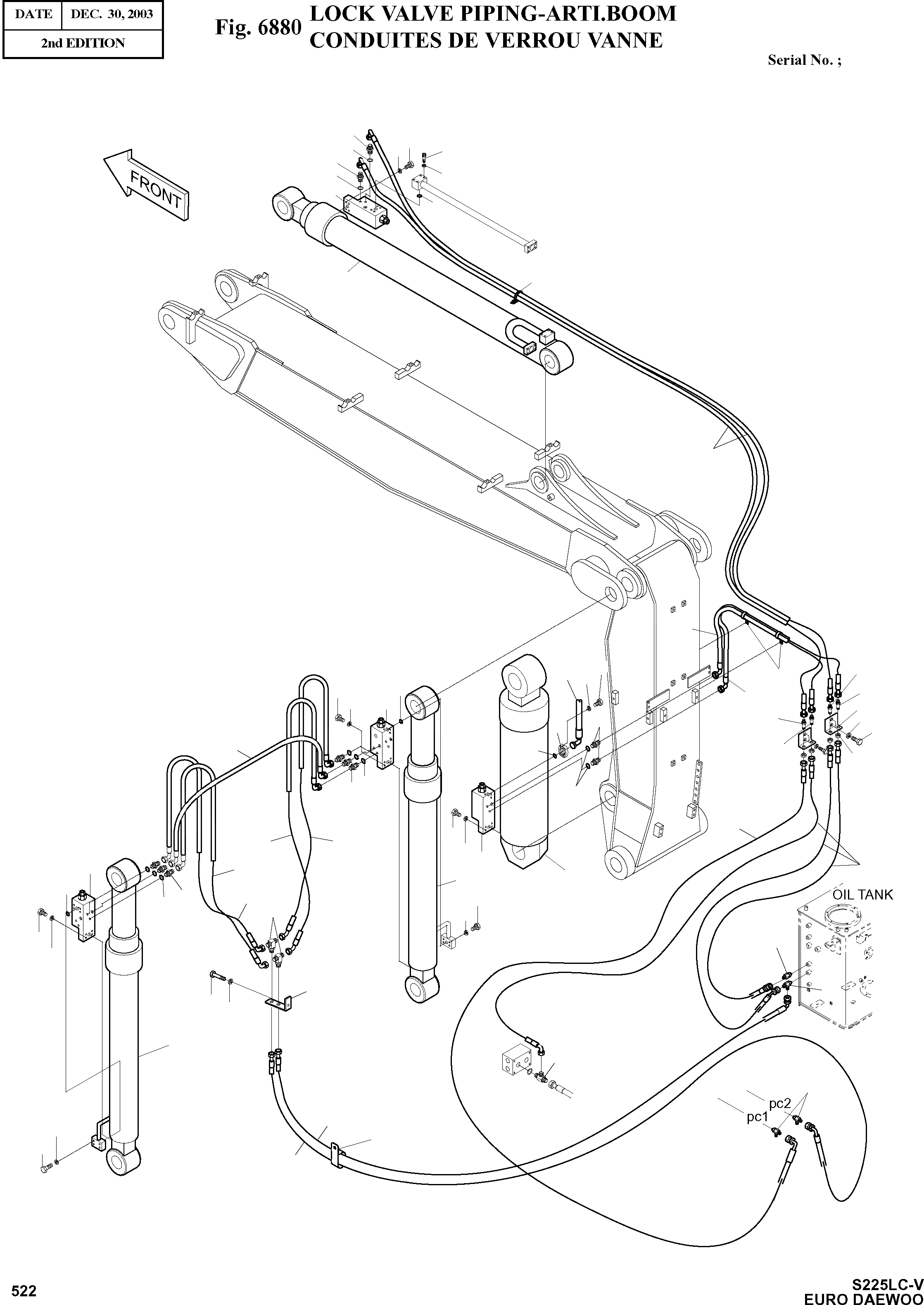 | DATE | DEC. 30, 2003 |
|---|---|
| 2nd EDITION | |

Fig. 6880 LOCK VALVE PIPING-ARTI.BOOM
CONDUITES DE VERROU VANNE

Serial No. ;

FRONT

OIL TANK

pc2

pc1

522

S225LC-V
EURO DAEWOO