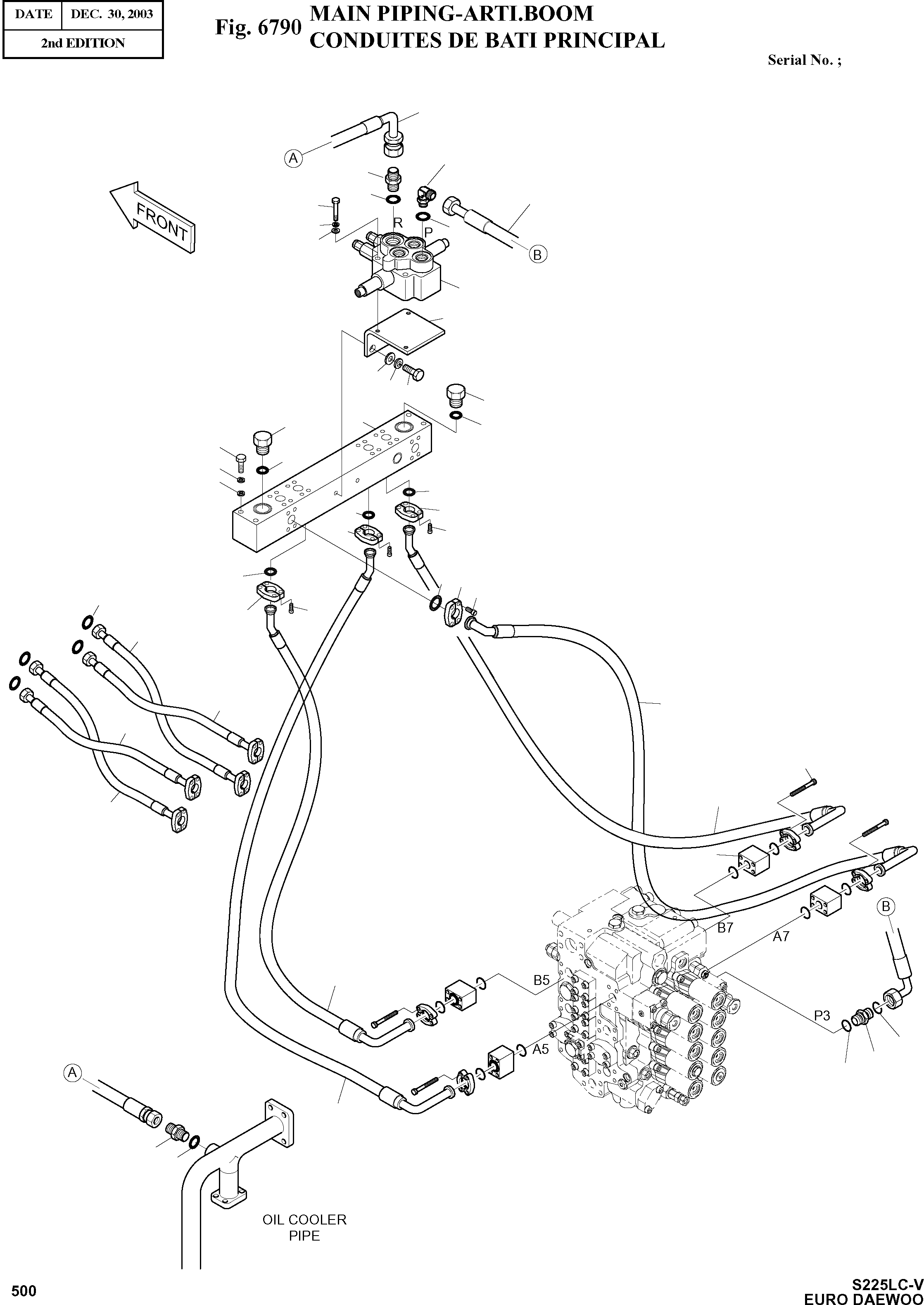 | DATE | DEC. 30, 2003 |
|---|---|
| 2nd EDITION | |

Fig. 6790 MAIN PIPING-ARTI.BOOM
CONDUITES DE BATI PRINCIPAL

Serial No. ;

A

FRONT

R

P

B

B7

A7

B

B5

P3

A5

A

OIL COOLER PIPE

500

S225LC-V
EURO DAEWOO