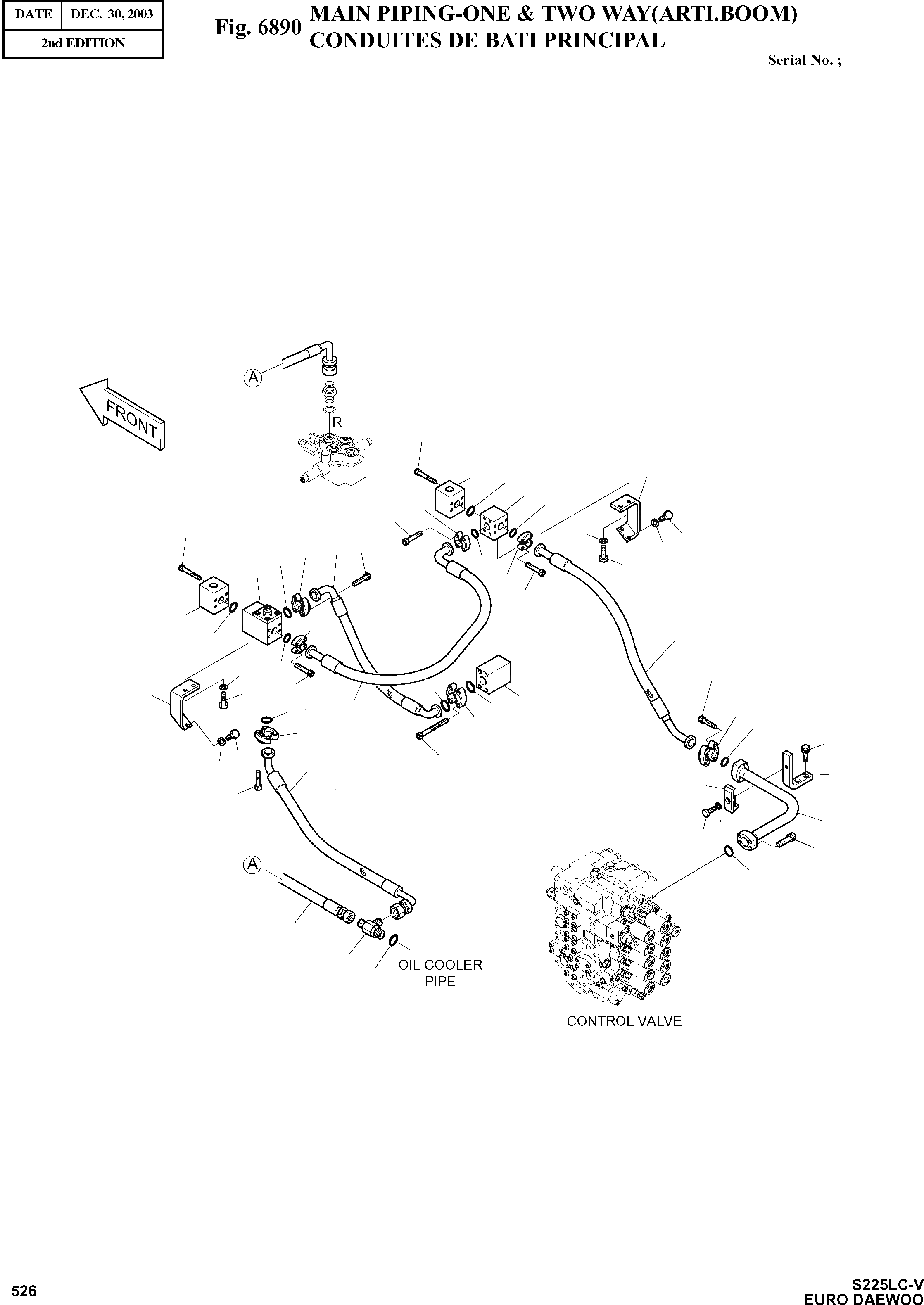 | DATE | DEC. 30, 2003 |
|---|---|
| 2nd EDITION | |

Fig. 6890 MAIN PIPING-ONE & TWO WAY(ARTI.BOOM)
CONDUITES DE BATI PRINCIPAL

Serial No. ;

FRONT

A

R

A

OIL COOLER PIPE

CONTROL VALVE

526

S225LC-V
EURO DAEWOO