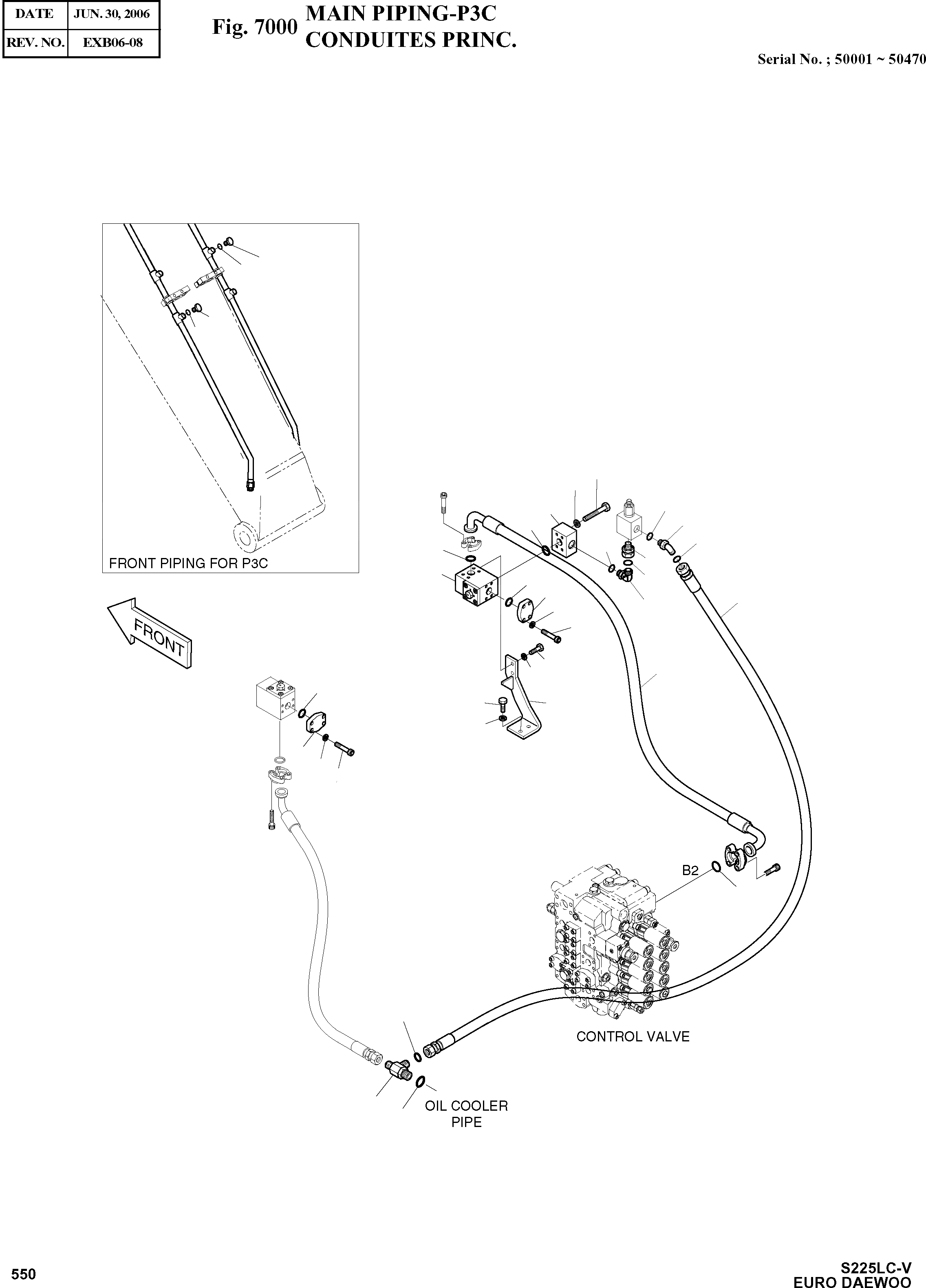 | DATE | JUN. 30, 2006 |
|---|---|
| REV. NO. | EXB06-08 |

Fig. 7000 MAIN PIPING-P3C
CONDUITES PRINC.

Serial No. ; 50001 ~ 50470

FRONT PIPING FOR P3C

FRONT

B2

CONTROL VALVE

OIL COOLER PIPE

550

S225LC-V
EURO DAEWOO