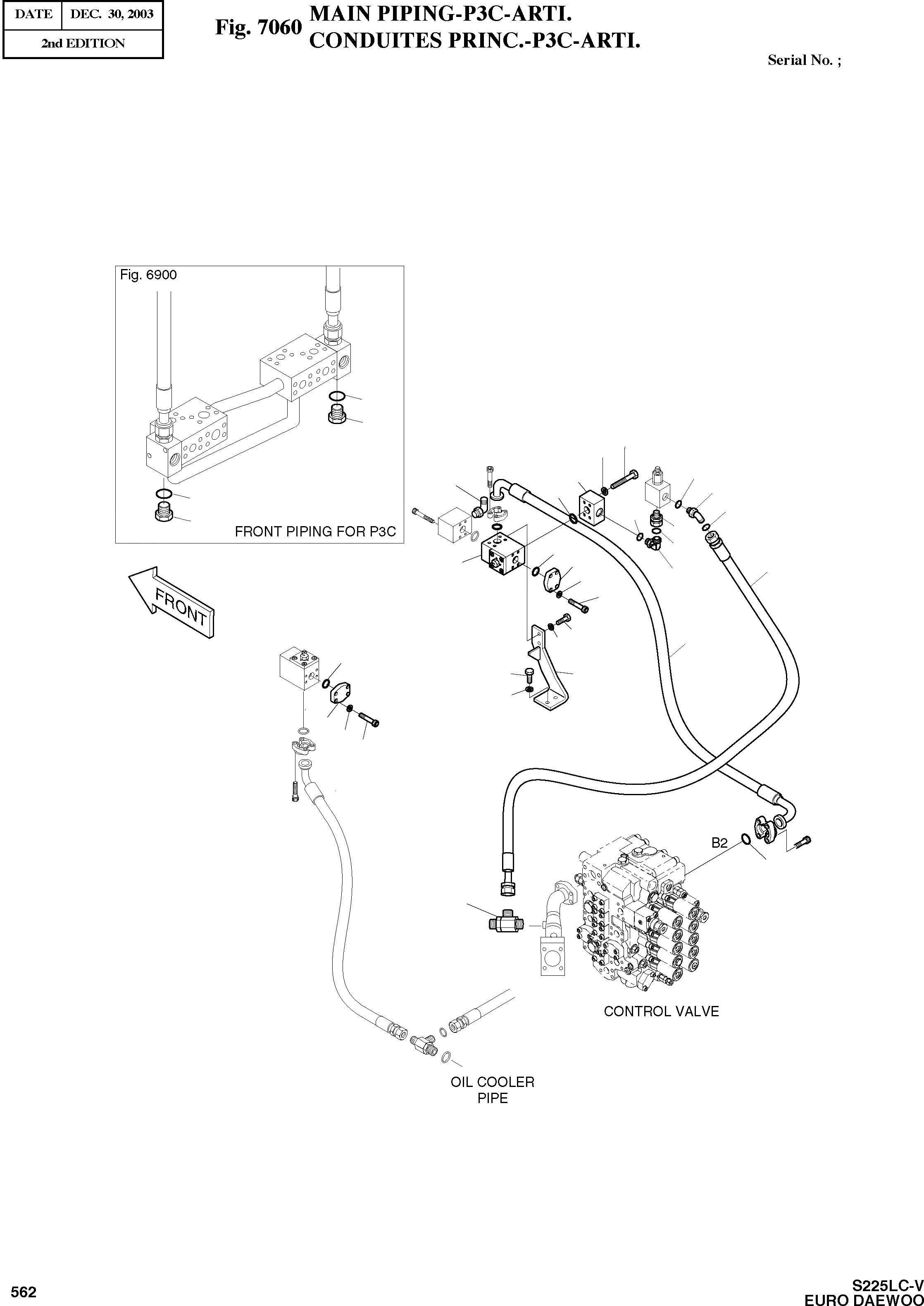 | DATE | DEC. 30, 2003 |
|---|---|
| 2nd EDITION | |

Fig. 7060 MAIN PIPING-P3C-ARTI.
CONDUITES PRINC.-P3C-ARTI.

Serial No. ;

Fig. 6900

FRONT PIPING FOR P3C

FRONT

B2

CONTROL VALVE

OIL COOLER PIPE

562

S225LC-V
EURO DAEWOO