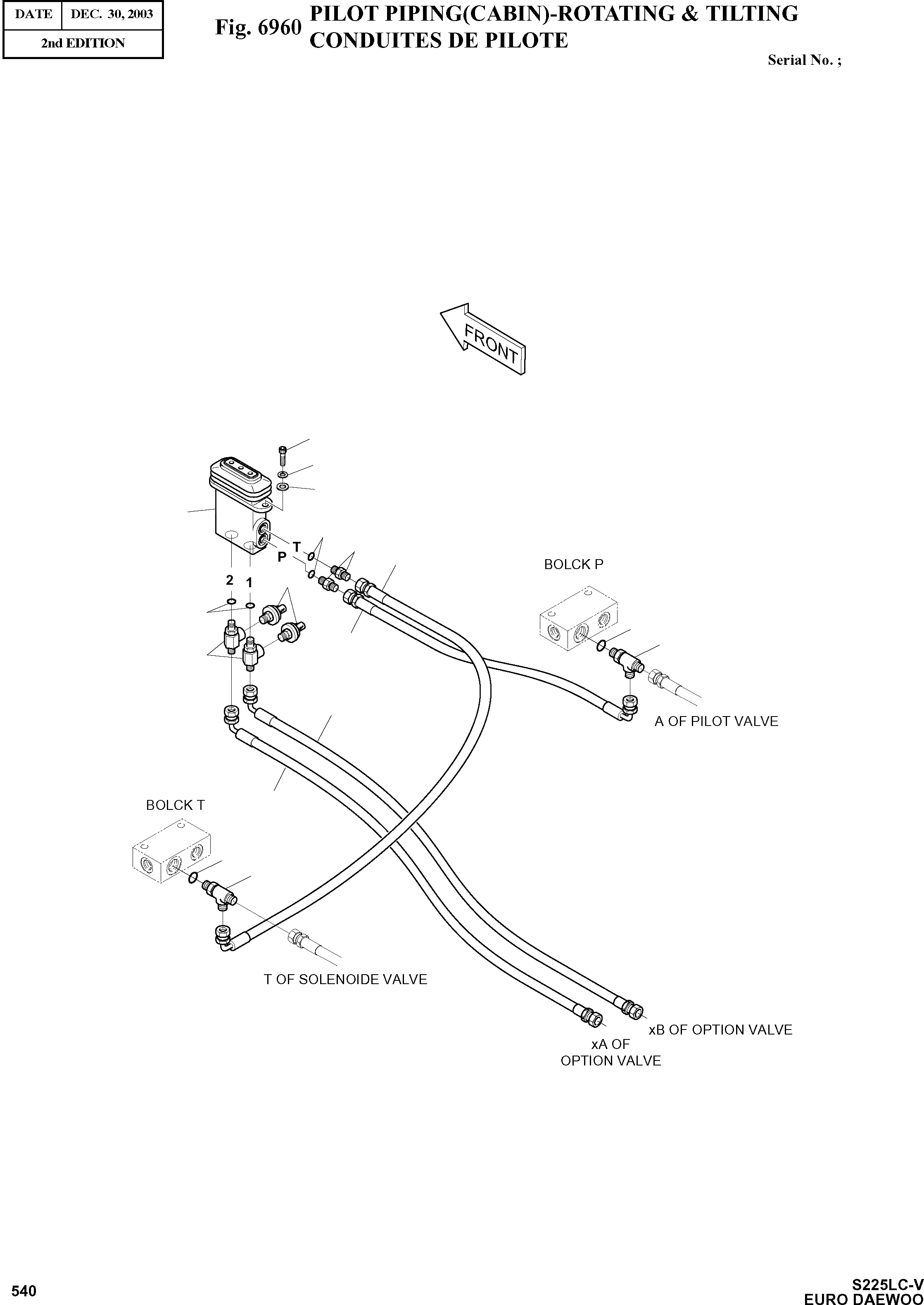 | DATE | DEC. 30, 2003 |
|---|---|
| 2nd EDITION | |

Fig. 6960 PILOT PIPING(CABIN)-ROTATING & TILTING
CONDUITES DE PILOTE

Serial No. ;

FRONT

T
P
2
1

BOLCK P

A OF PILOT VALVE

BOLCK T

T OF SOLENOIDE VALVE

xB OF OPTION VALVE

xA OF
OPTION VALVE

540

S225LC-V
EURO DAEWOO