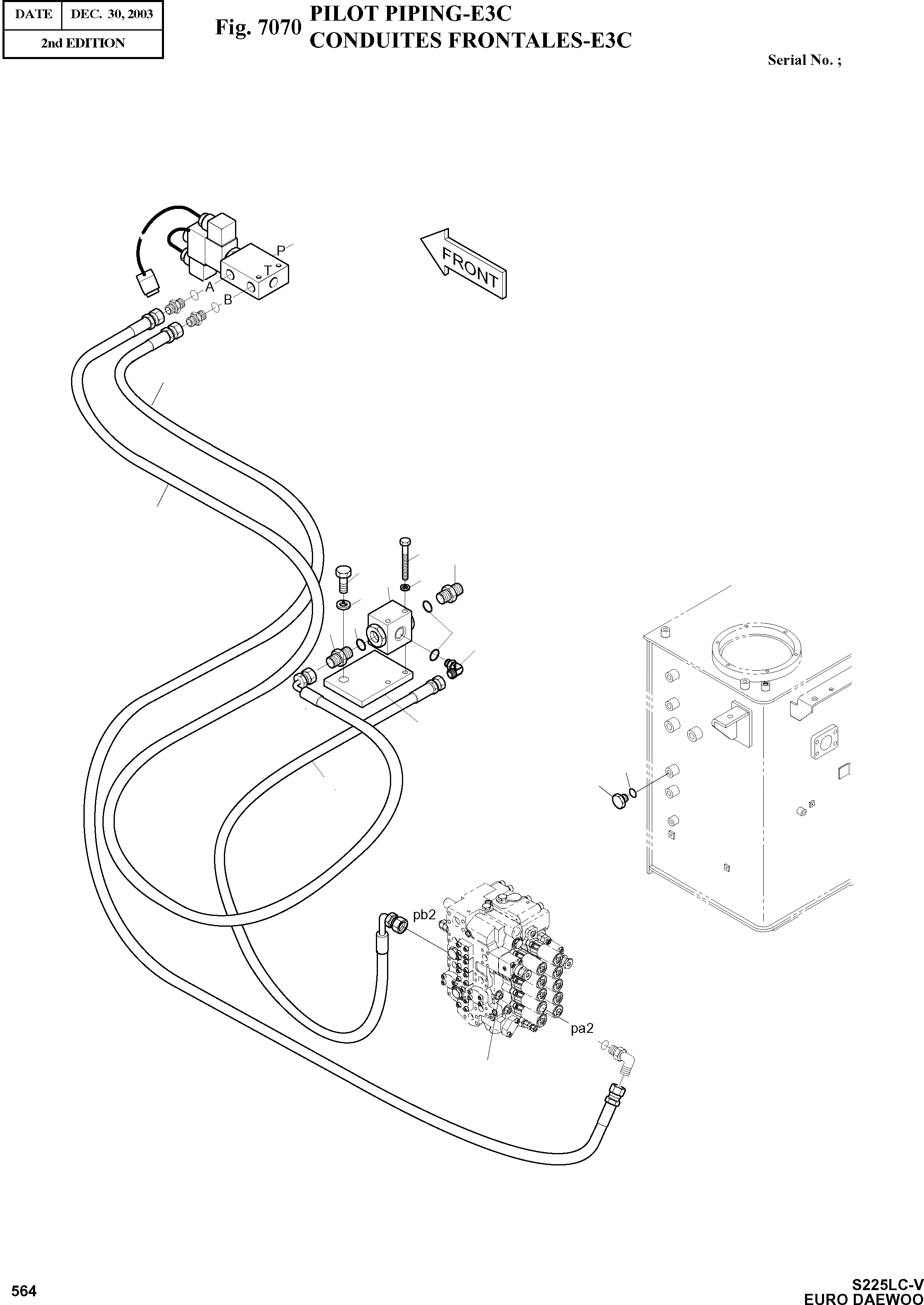 | DATE | DEC. 30, 2003 |
|---|---|
| 2nd EDITION | |

Fig. 7070 PILOT PIPING-E3C
CONDUITES FRONTALES-E3C

Serial No. ;

P
T
A
B

FRONT

pb2

pa2

564

S225LC-V
EURO DAEWOO