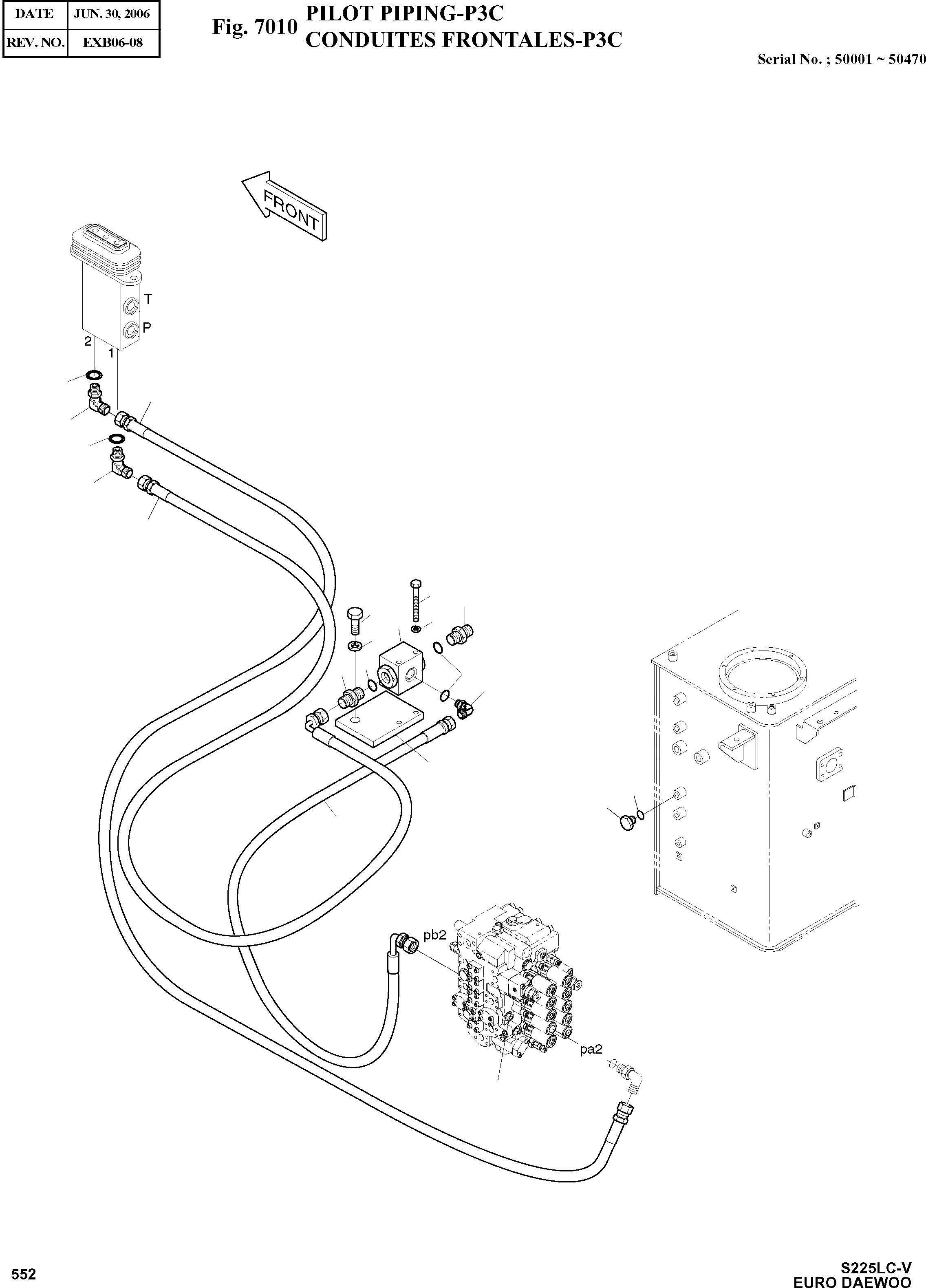 | DATE | JUN. 30, 2006 |
|---|---|
| REV. NO. | EXB06-08 |

Fig. 7010 PILOT PIPING-P3C
CONDUITES FRONTALES-P3C

Serial No. ; 50001 ~ 50470

FRONT

T

P

2

1

pb2

pa2

552

S225LC-V
EURO DAEWOO