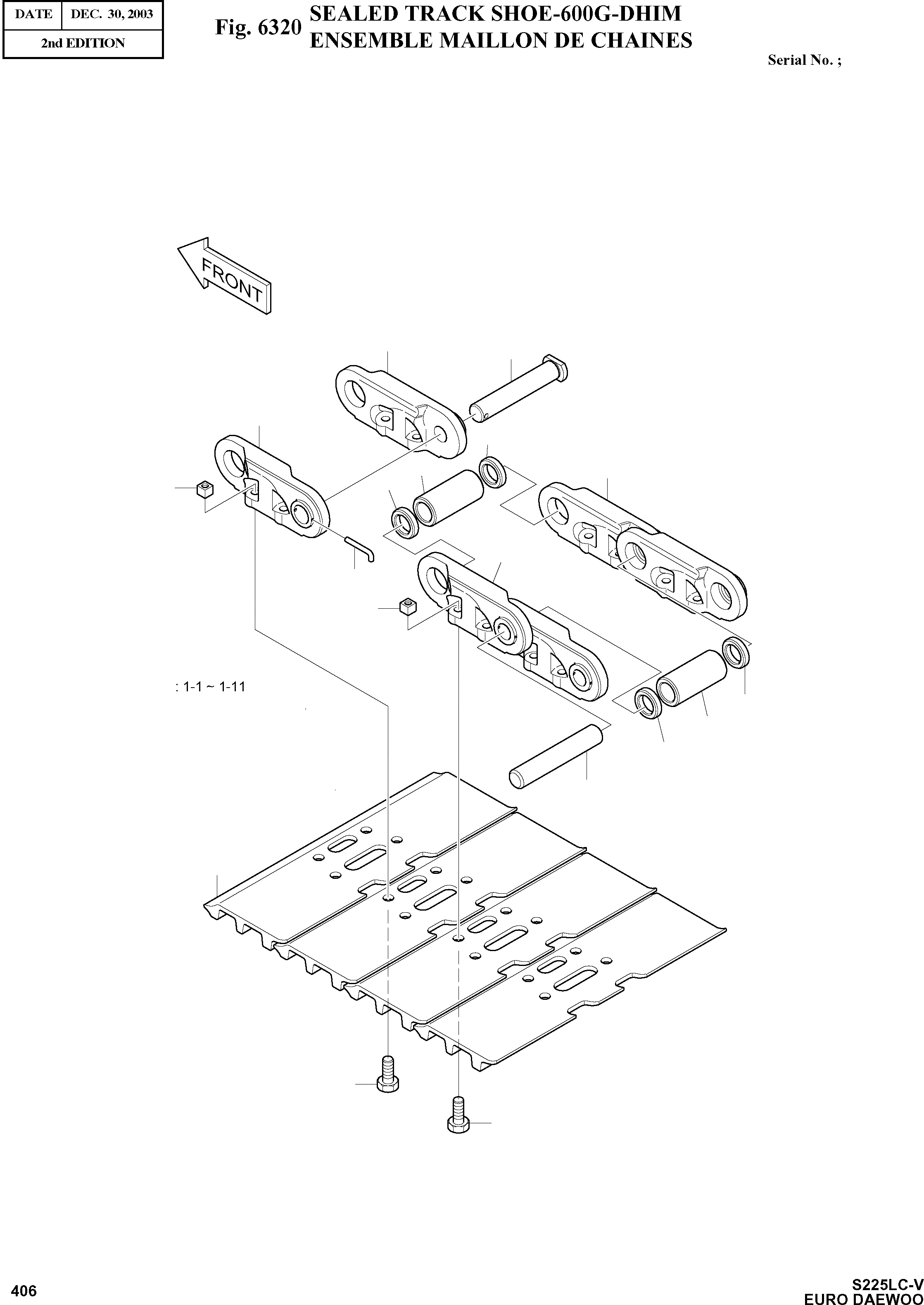 | DATE | DEC. 30, 2003 |
|---|---|
| 2nd EDITION | |

Fig. 6320 SEALED TRACK SHOE-600G-DHIM
ENSEMBLE MAILLON DE CHAINES

Serial No. ;

FRONT

: 1-1 ~ 1-11

406

S225LC-V
EURO DAEWOO