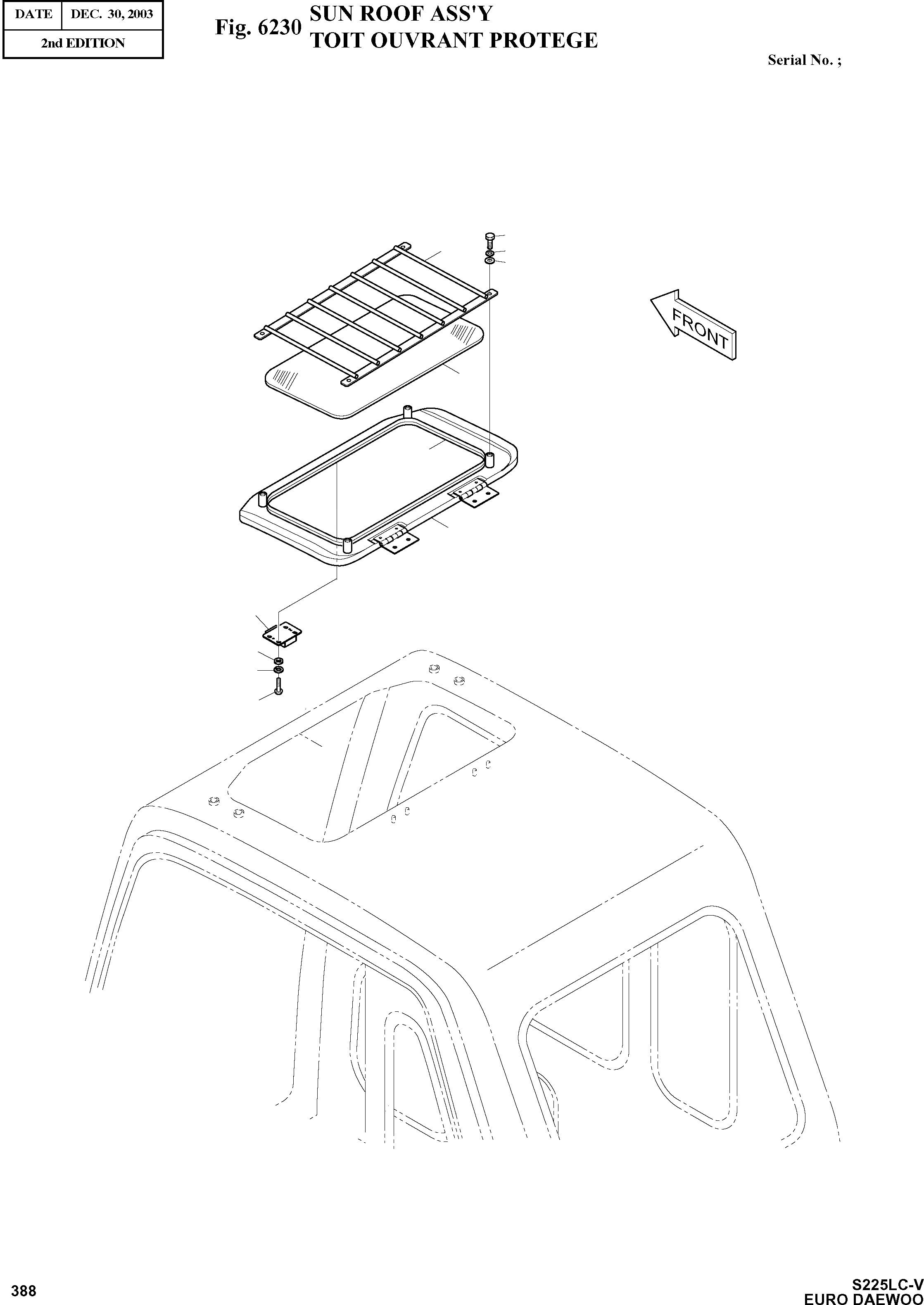 | DATE | DEC. 30, 2003 |
|---|---|
| 2nd EDITION | |

Fig. 6230 SUN ROOF ASS'Y
TOIT OUVRANT PROTEGE

Serial No. ;

FRONT

388

S225LC-V
EURO DAEWOO