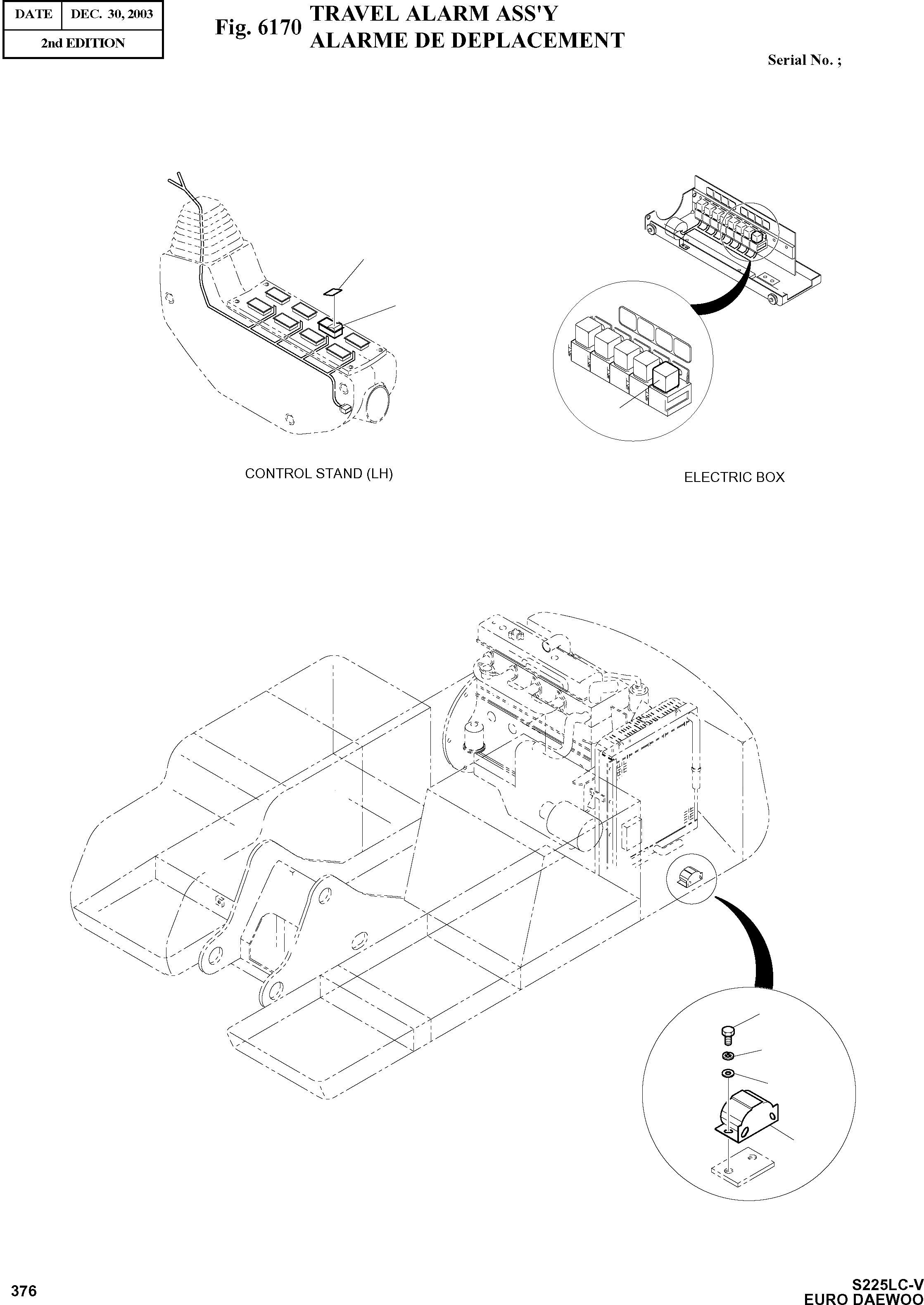 | DATE | DEC. 30, 2003 |
|---|---|
| 2nd EDITION | |

Fig. 6170 TRAVEL ALARM ASS'Y
ALARME DE DEPLACEMENT

Serial No. ;

CONTROL STAND (LH)

ELECTRIC BOX

376

S225LC-V
EURO DAEWOO