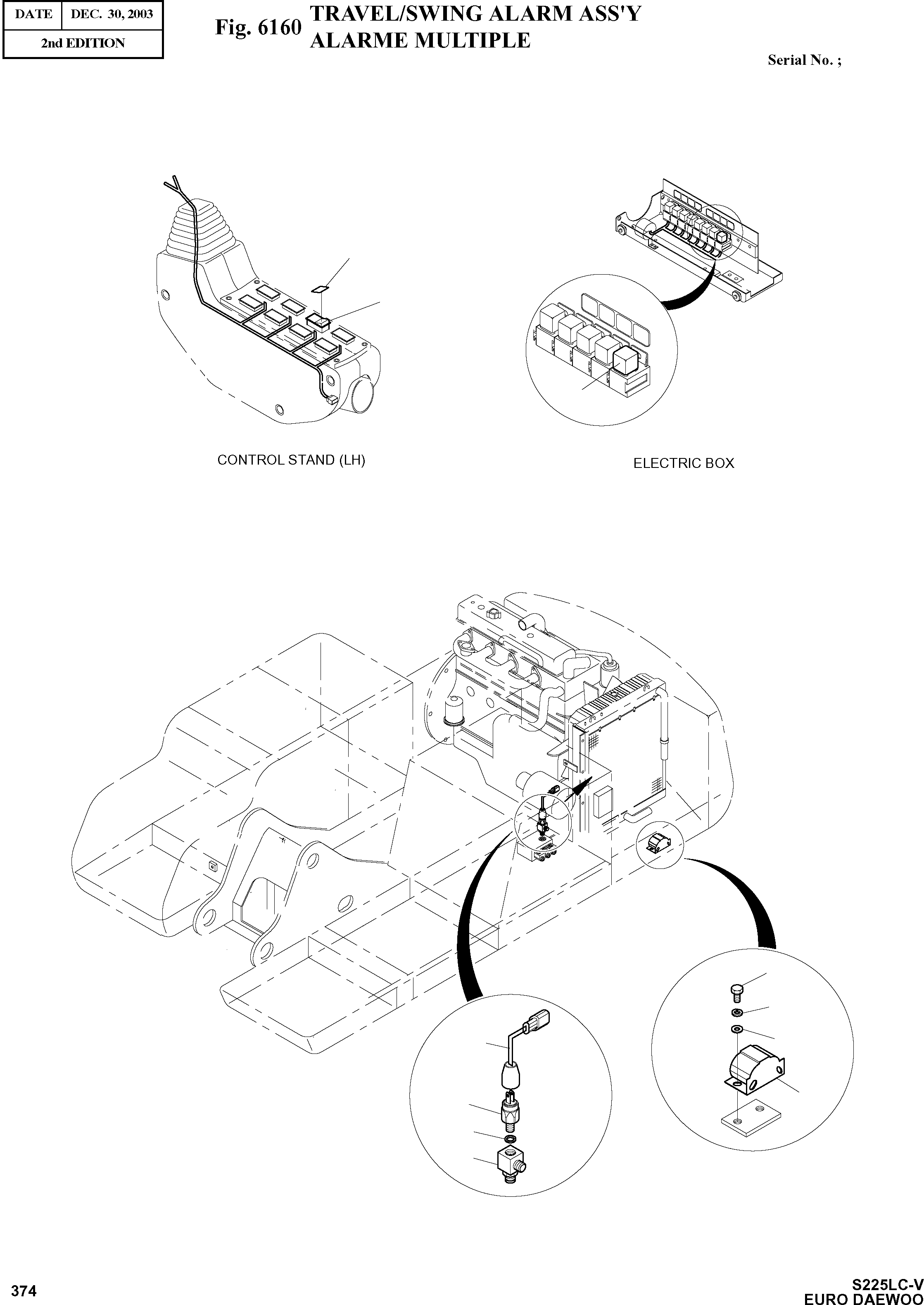 | DATE | DEC. 30, 2003 |
|---|---|
| 2nd EDITION | |

Fig. 6160 TRAVEL/SWING ALARM ASS'Y
ALARME MULTIPLE

Serial No. ;

CONTROL STAND (LH)

ELECTRIC BOX

374

S225LC-V
EURO DAEWOO