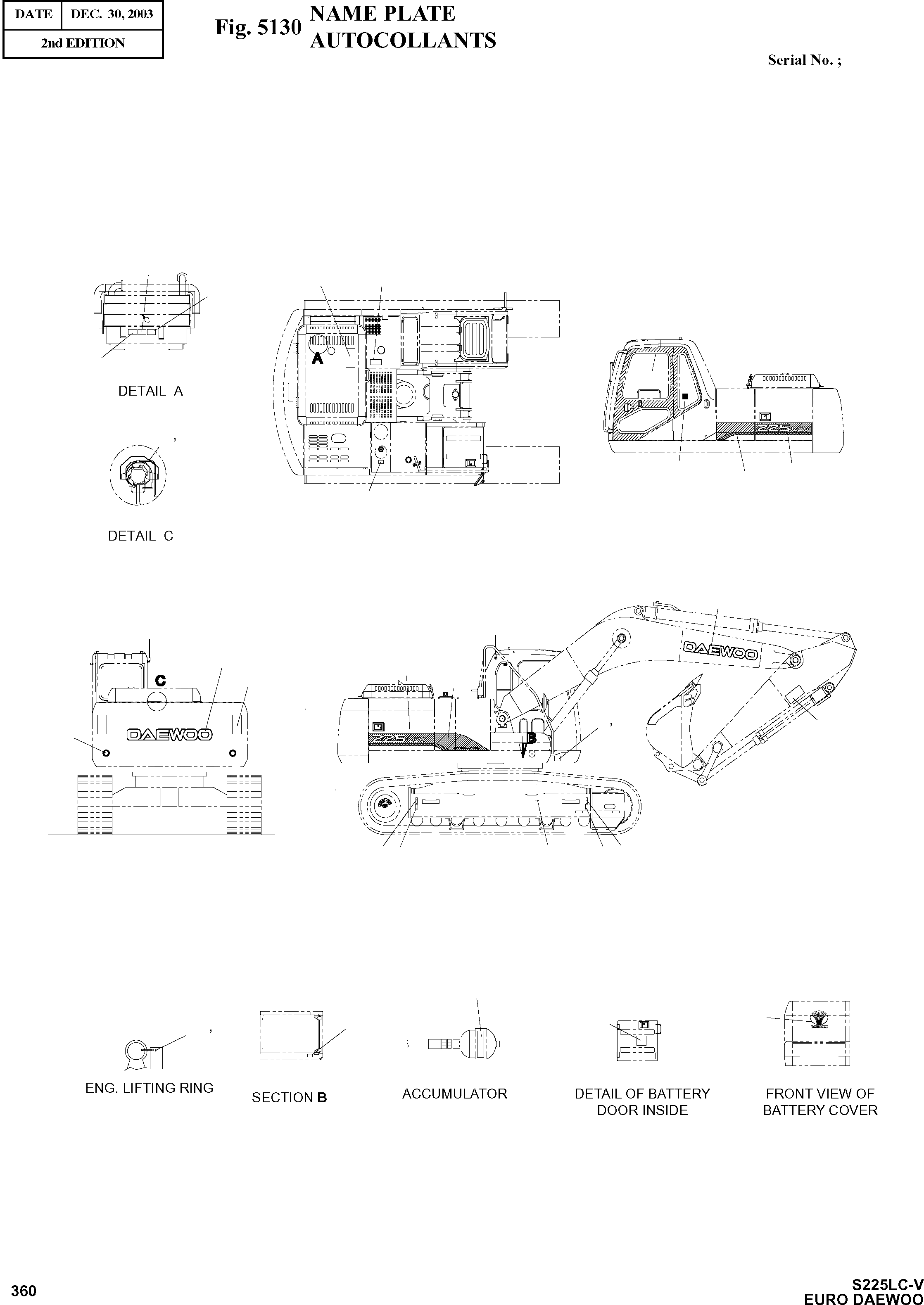 | DATE | DEC. 30, 2003 |
|---|---|
| 2nd EDITION | |

Fig. 5130 NAME PLATE AUTOCOLLANTS

Serial No. ;

DETAIL A

A

DETAIL C

C

DAEWOO

DAEWOO

B

ENG. LIFTING RING

SECTION B

ACCUMULATOR

DETAIL OF BATTERY DOOR INSIDE

FRONT VIEW OF BATTERY COVER

360

S225LC-V
EURO DAEWOO