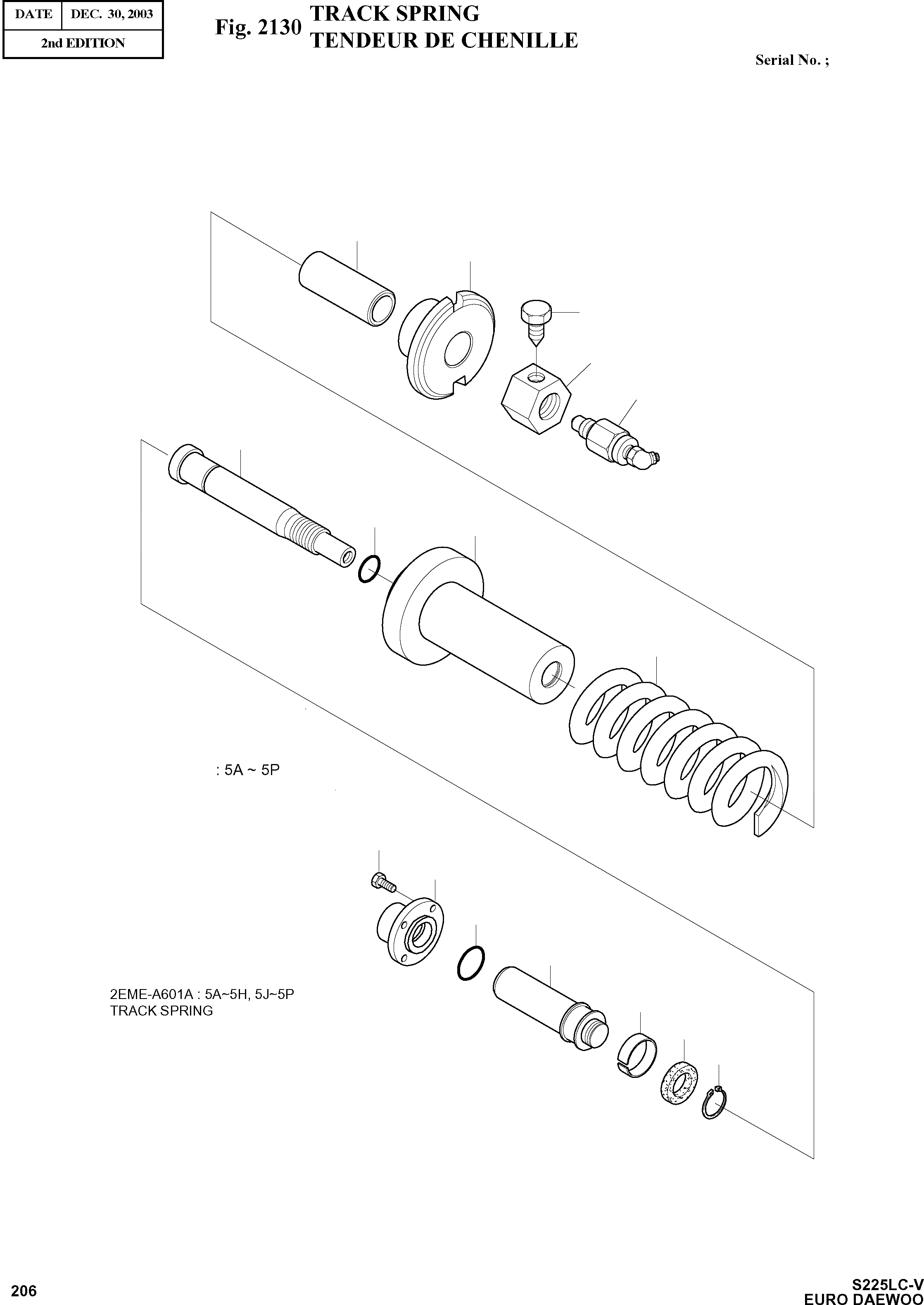 | DATE | DEC. 30, 2003 |
|---|---|
| 2nd EDITION | |

Fig. 2130 TRACK SPRING
TENDEUR DE CHENILLE

Serial No. ;

: 5A ~ 5P

2EME-A601A : 5A~5H, 5J~5P
TRACK SPRING

206

S225LC-V
EURO DAEWOO