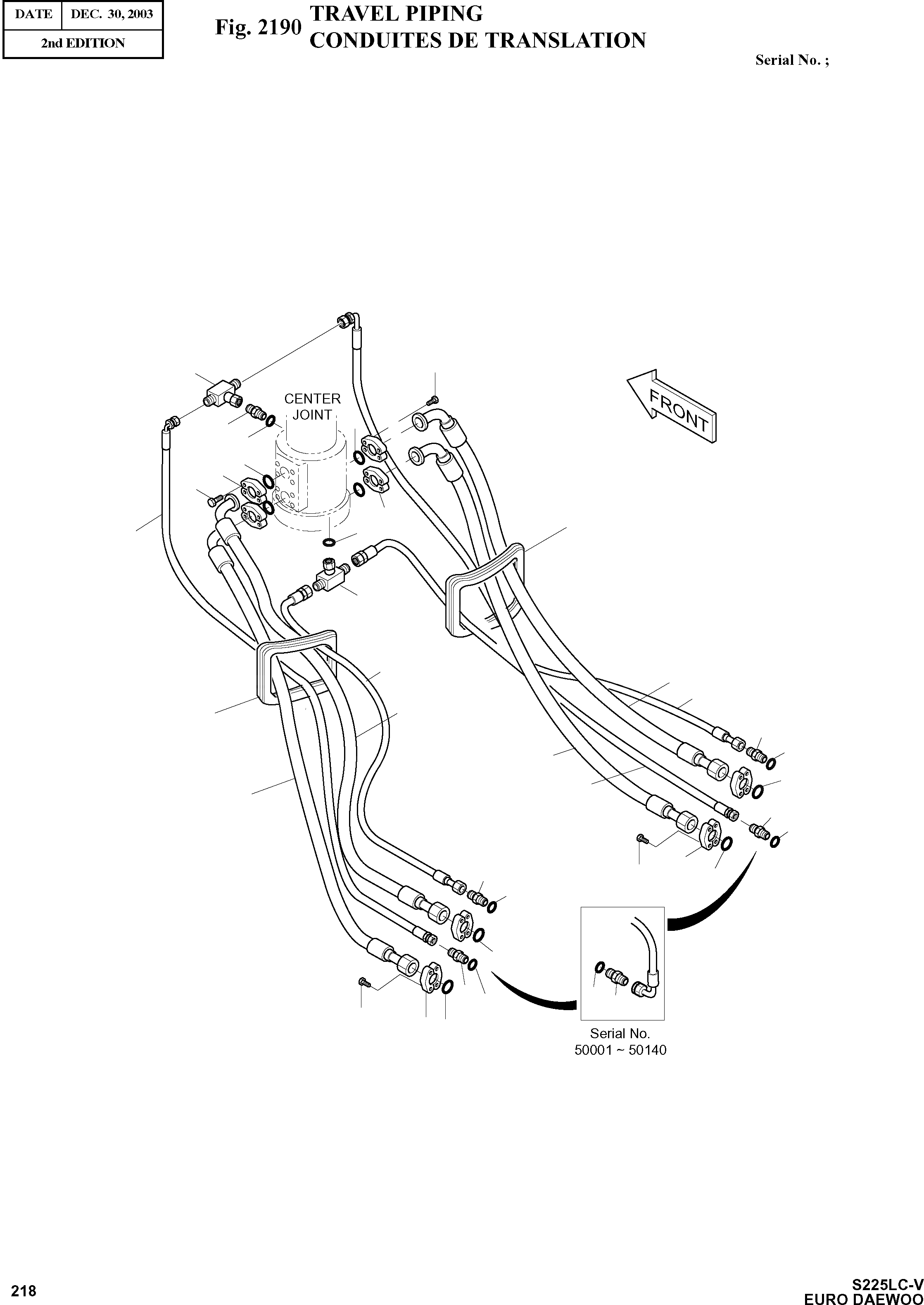 | DATE | DEC. 30, 2003 |
|---|---|
| 2nd EDITION | |

Fig. 2190 TRAVEL PIPING
CONDUITES DE TRANSLATION

Serial No. ;

CENTER JOINT

FRONT

Serial No.
50001 ~ 50140

218

S225LC-V
EURO DAEWOO