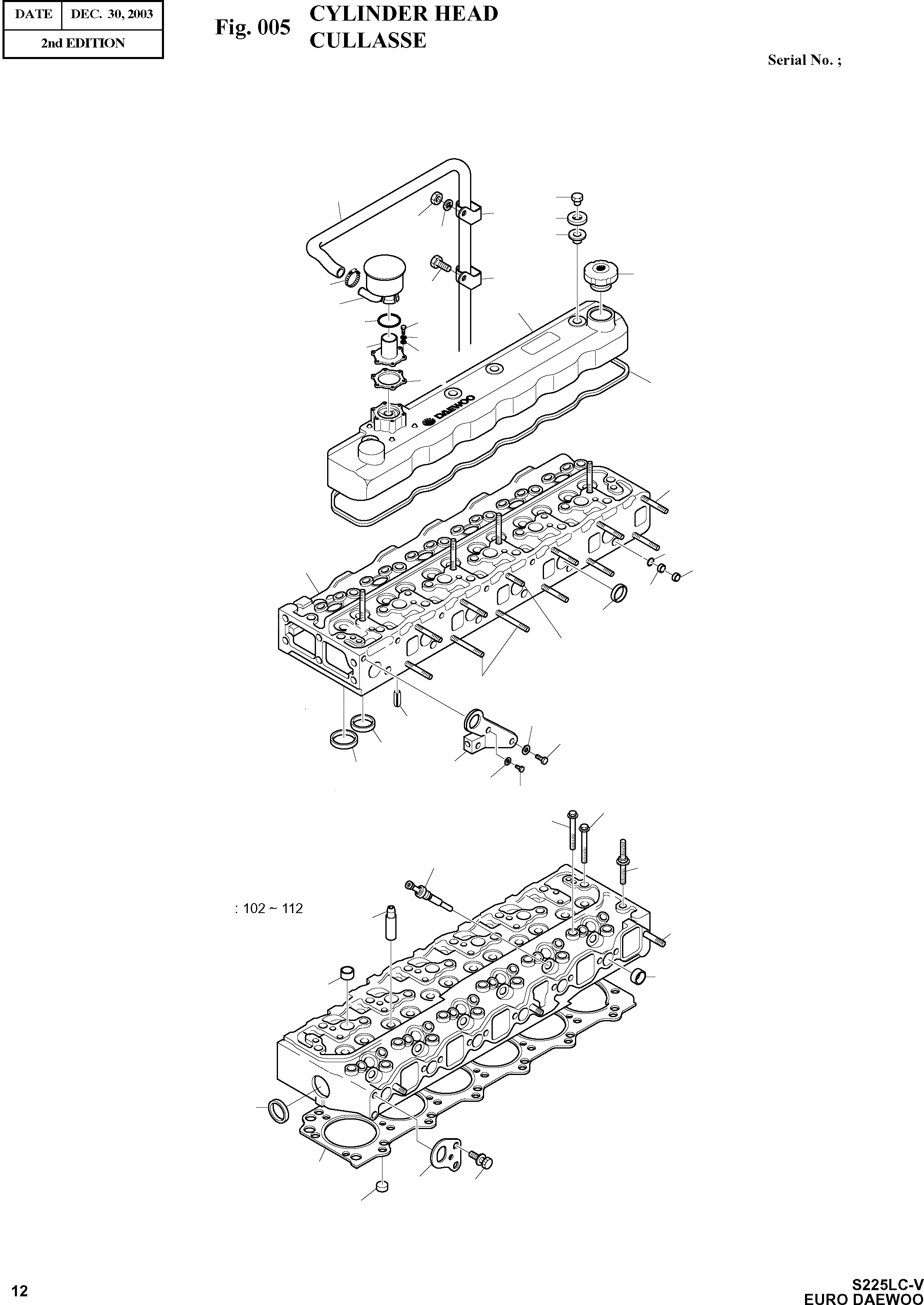 | DATE | DEC. 30, 2003 |
|---|---|
| 2nd EDITION | |

Fig. 005 CYLINDER HEAD
CULLASSE

Serial No. ;

DAEWOO

: 102 ~ 112

12

S225LC-V
EURO DAEWOO