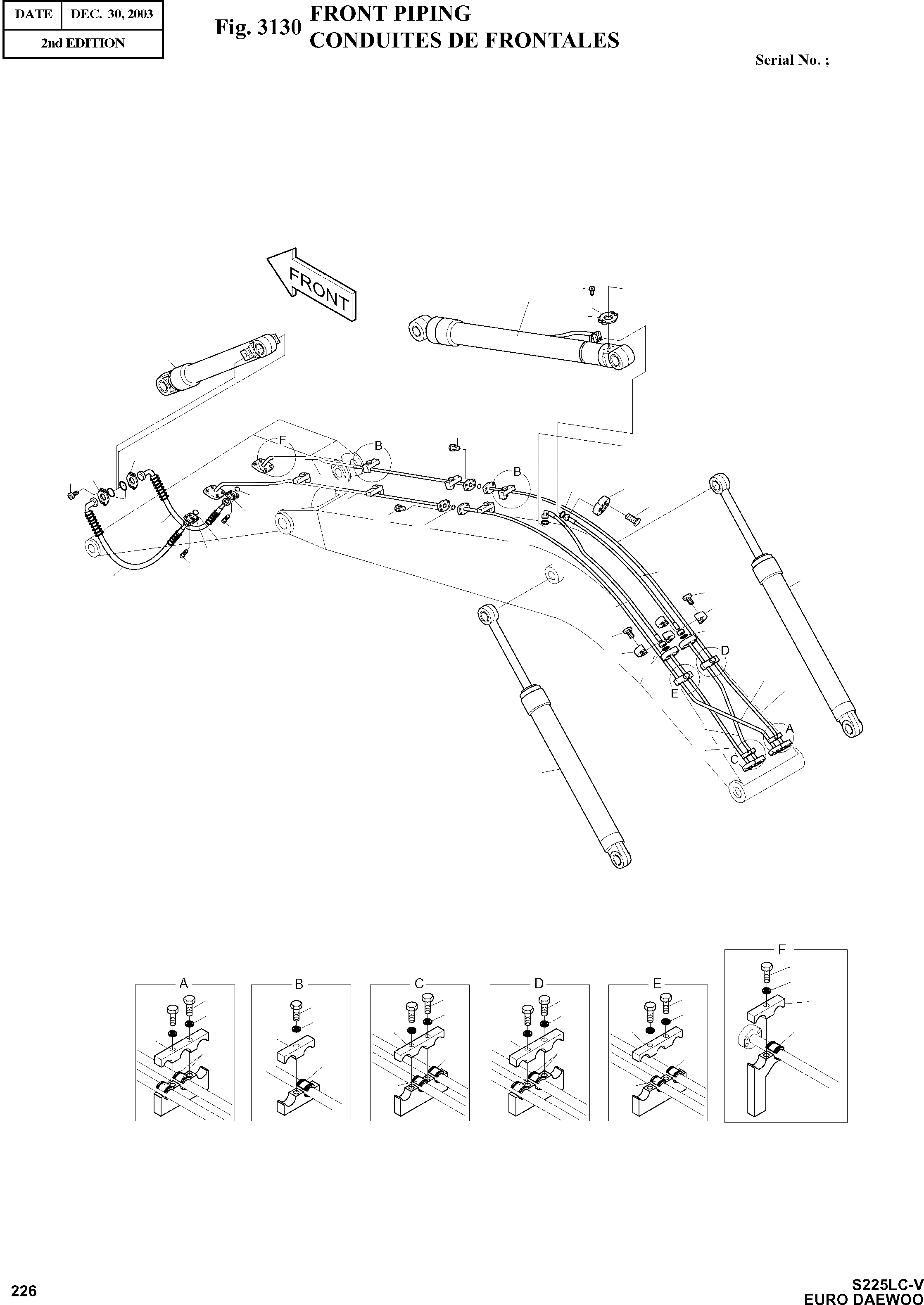 | DATE | DEC. 30, 2003 |
|---|---|
| 2nd EDITION | |

Fig. 3130 FRONT PIPING
CONDUITES DE FRONTALES

Serial No. ;

FRONT

F
B
B
D
E
A
C

A
B
C
D
E
F

226

S225LC-V
EURO DAEWOO