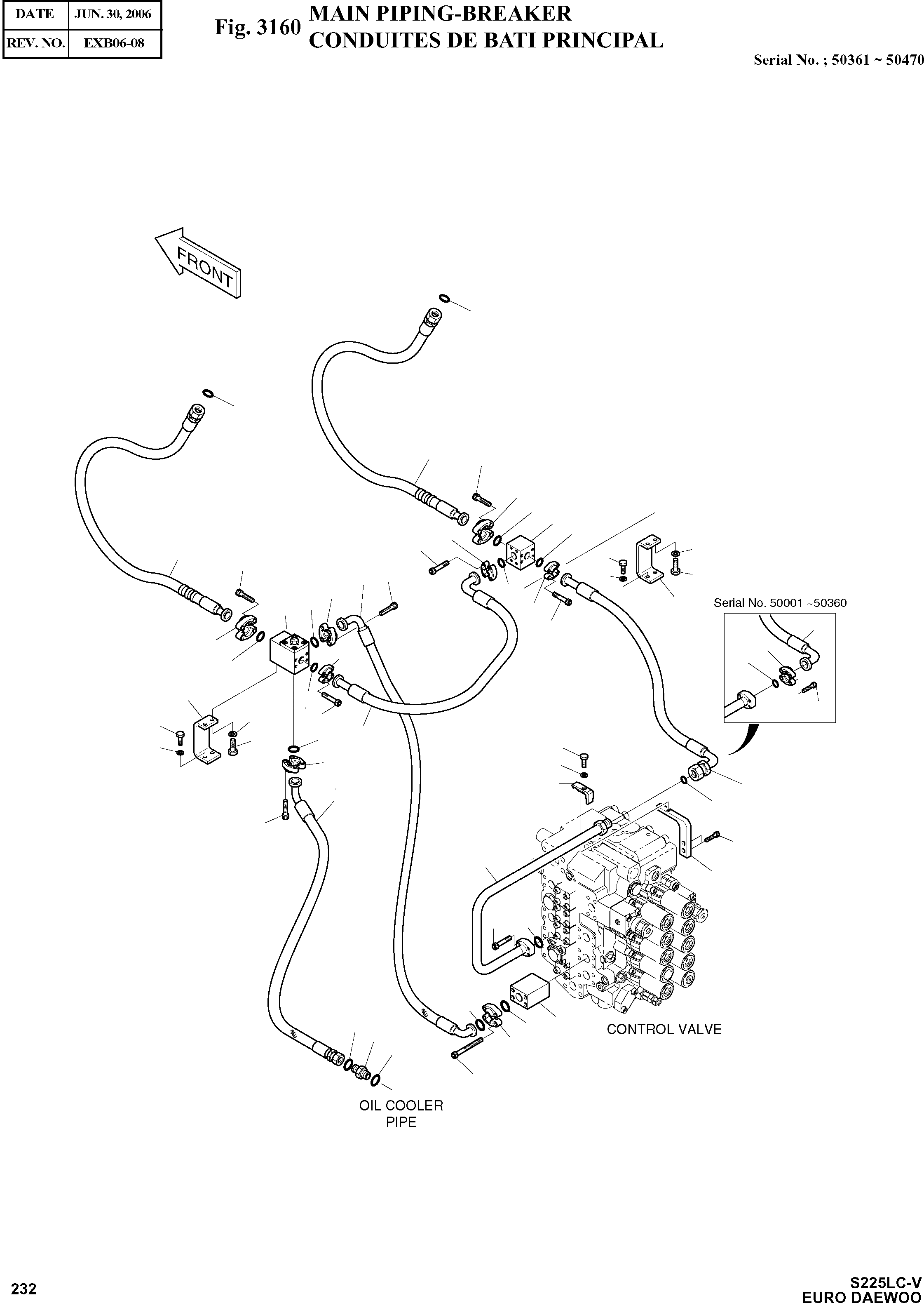 | DATE | JUN. 30, 2006 |
|---|---|
| REV. NO. | EXB06-08 |

Fig. 3160 MAIN PIPING-BREAKER
CONDUITES DE BATI PRINCIPAL

Serial No. ; 50361 ~ 50470

FRONT

Serial No. 50001 ~50360

CONTROL VALVE

OIL COOLER
PIPE

232

S225LC-V
EURO DAEWOO