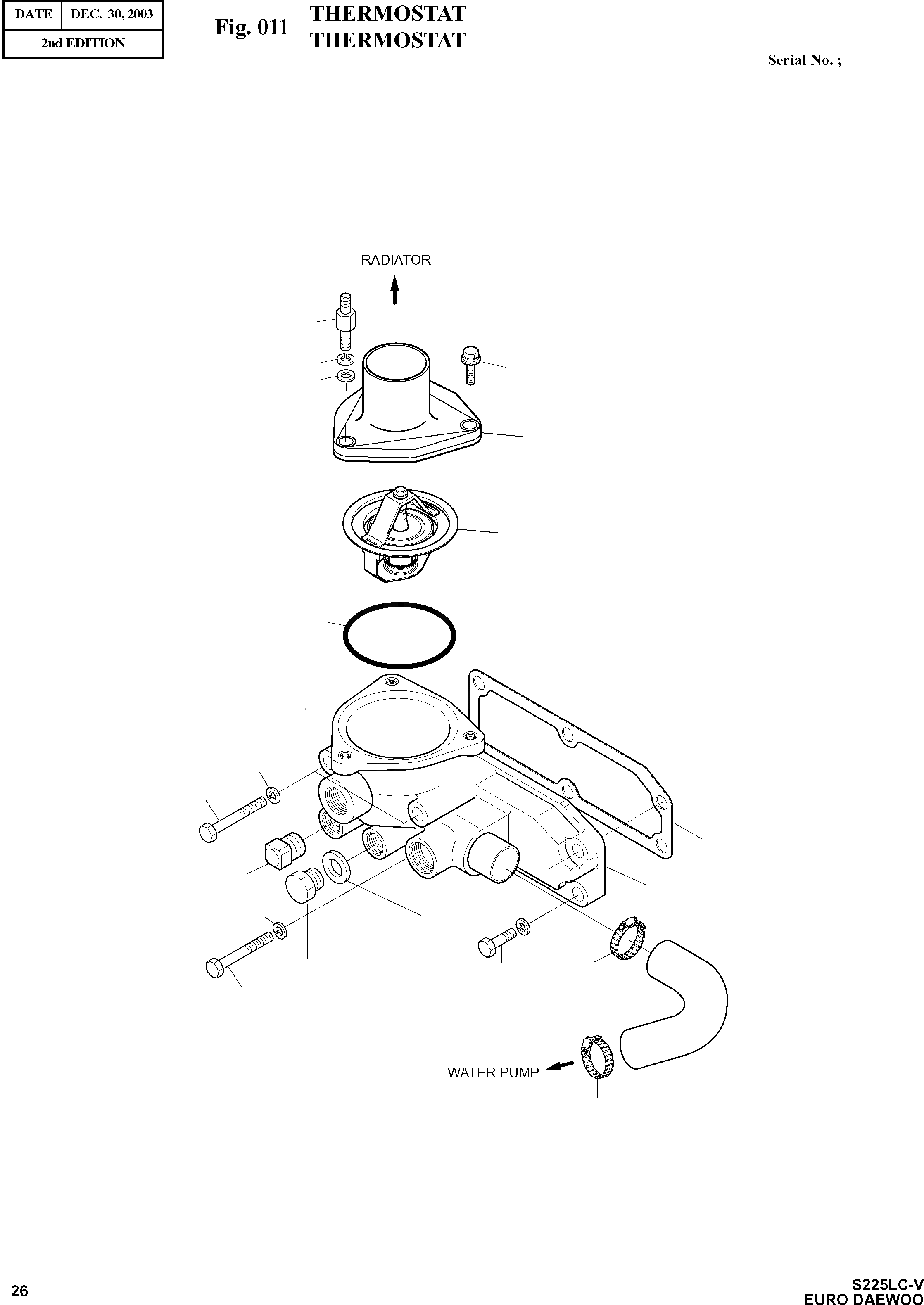 | DATE | DEC. 30, 2003 |
|---|---|
| 2nd EDITION | |

Fig. 011 THERMOSTAT
THERMOSTAT

Serial No. ;

RADIATOR

WATER PUMP

26

S225LC-V
EURO DAEWOO