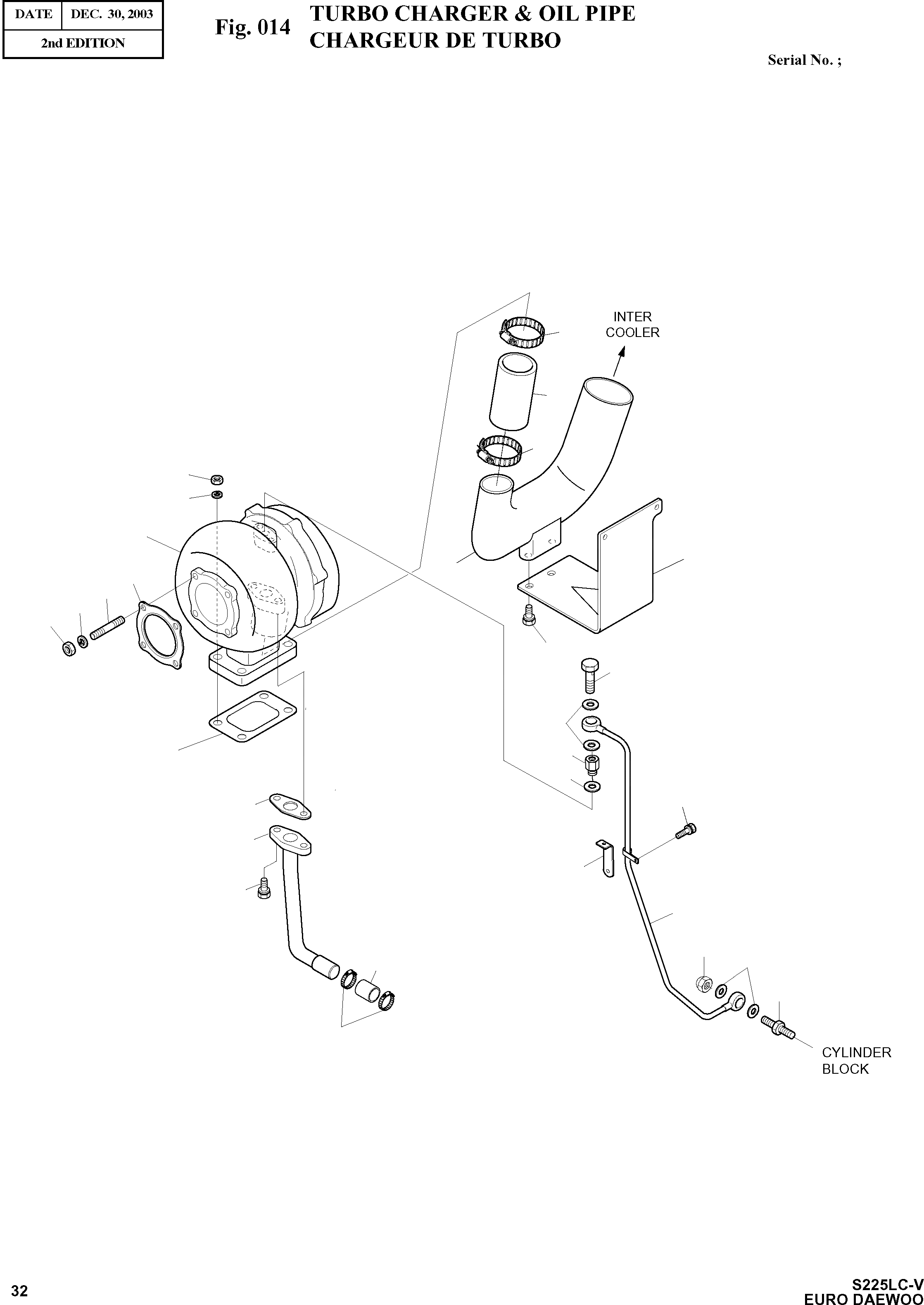 | DATE | DEC. 30, 2003 |
|---|---|
| 2nd EDITION | |

Fig. 014 TURBO CHARGER & OIL PIPE
CHARGEUR DE TURBO

Serial No. ;

INTER COOLER

CYLINDER BLOCK

32

S225LC-V
EURO DAEWOO