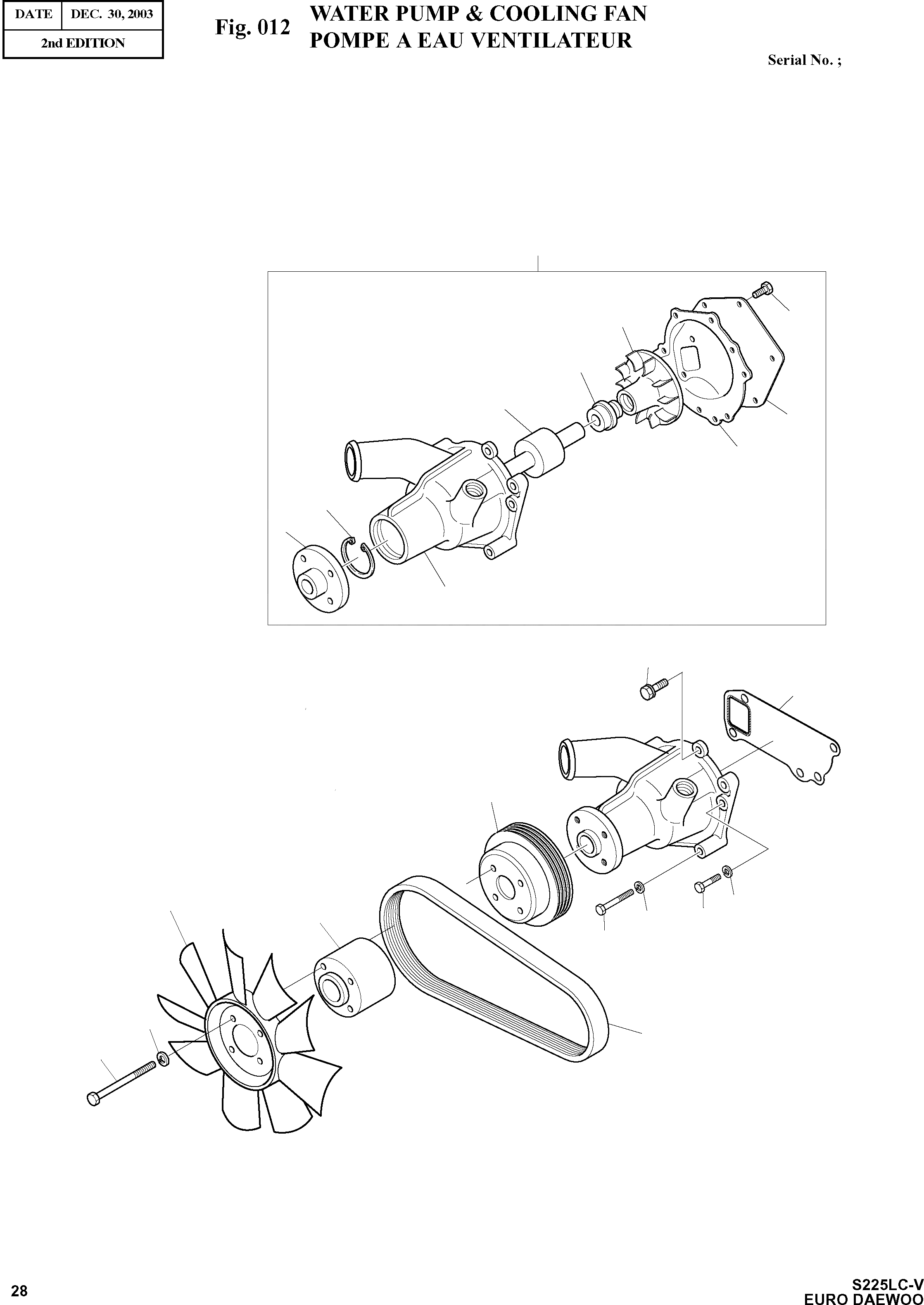 | DATE | DEC. 30, 2003 |
|---|---|
| 2nd EDITION | |

Fig. 012 WATER PUMP & COOLING FAN
POMPE A EAU VENTILATEUR

Serial No. ;

28

S225LC-V
EURO DAEWOO