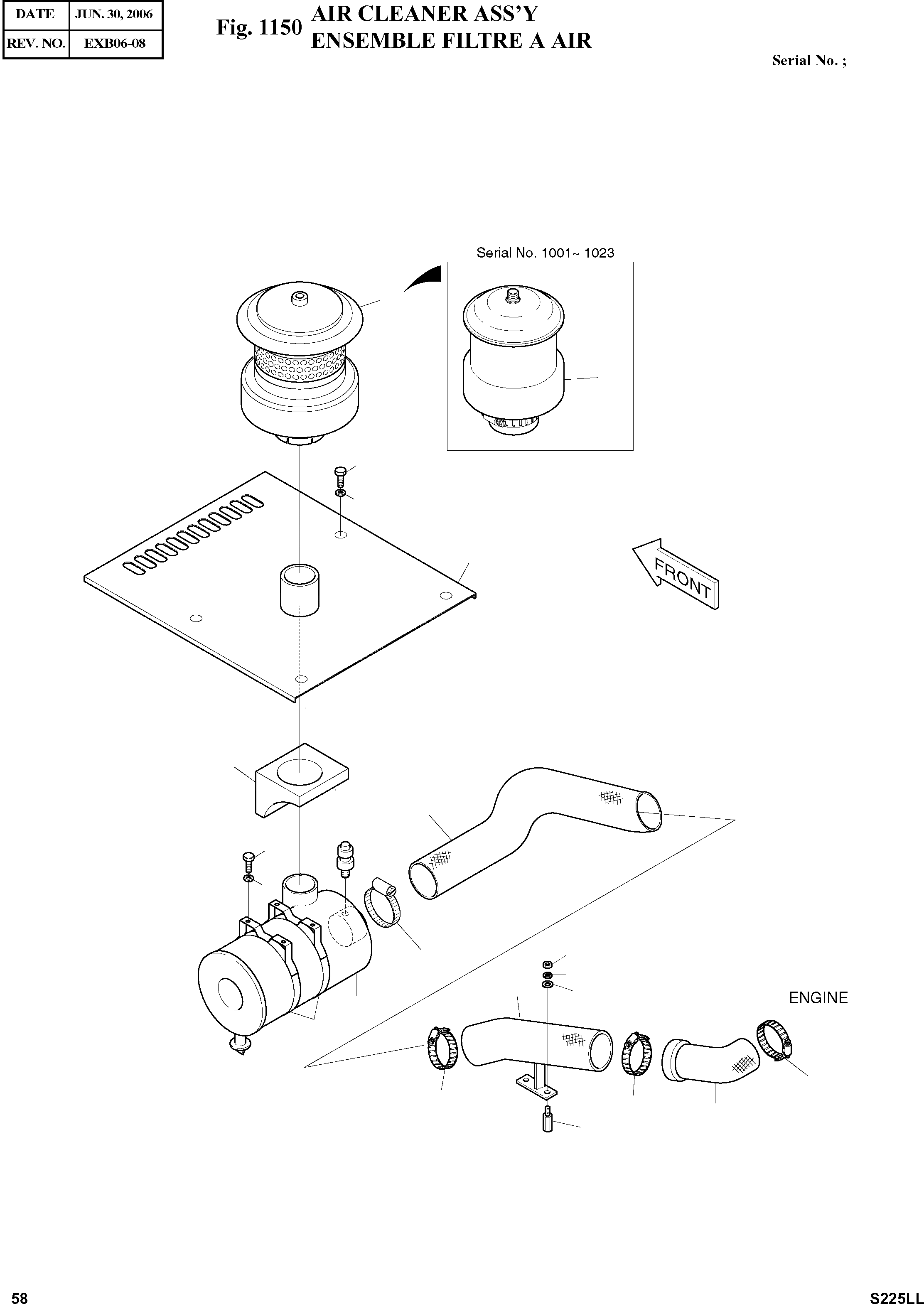 | DATE | JUN. 30, 2006 |
|---|---|
| REV. NO. | EXB06-08 |

Fig. 1150 AIR CLEANER ASS'Y
ENSEMBLE FILTRE A AIR

Serial No. ;

Serial No. 1001~ 1023

FRONT

ENGINE

58

S225LL