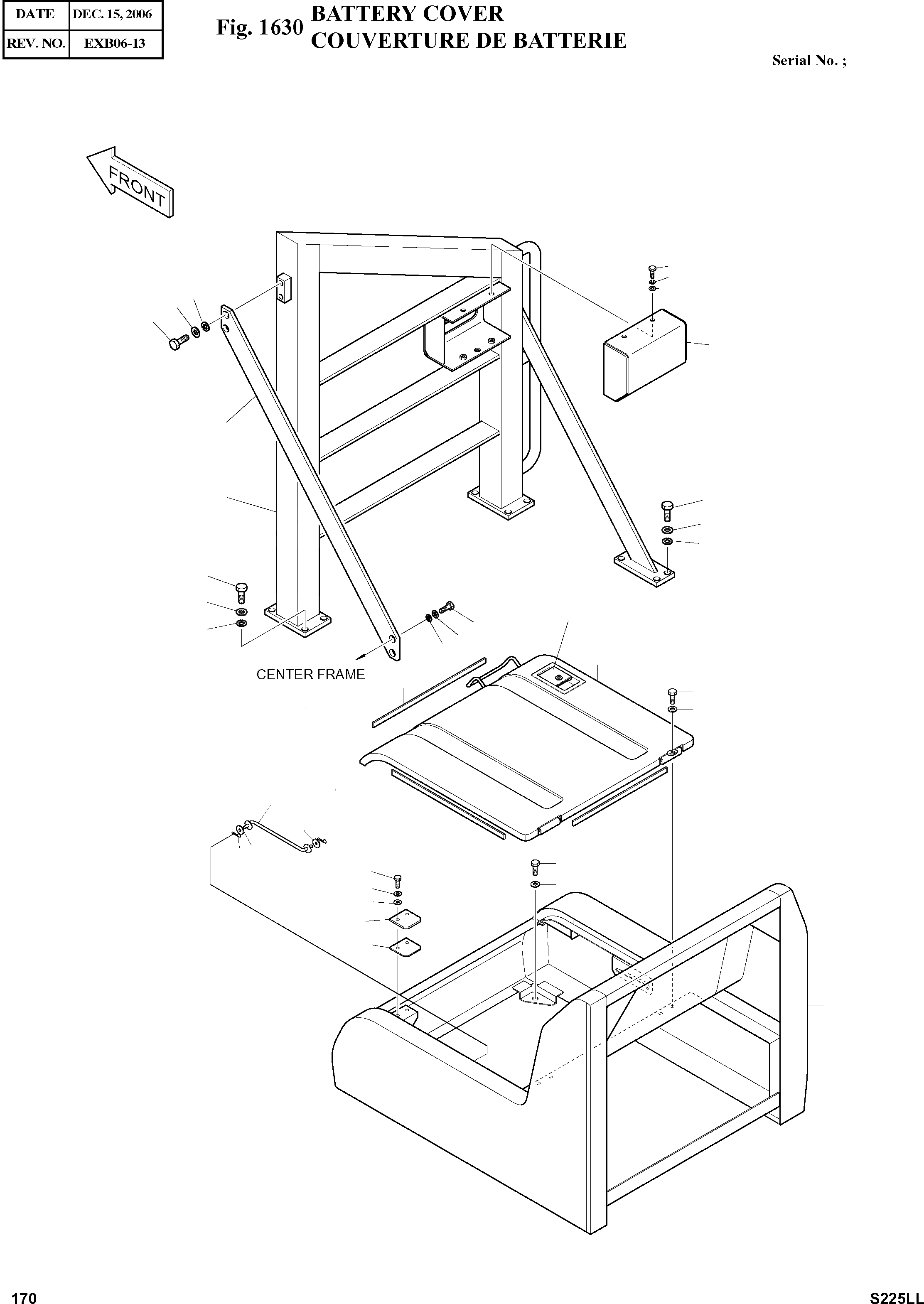 | DATE | DEC. 15, 2006 |
|---|---|
| REV. NO. | EXB06-13 |

Fig. 1630 BATTERY COVER
COUVERTURE DE BATTERIE

Serial No. ;

FRONT

CENTER FRAME

170

S225LL