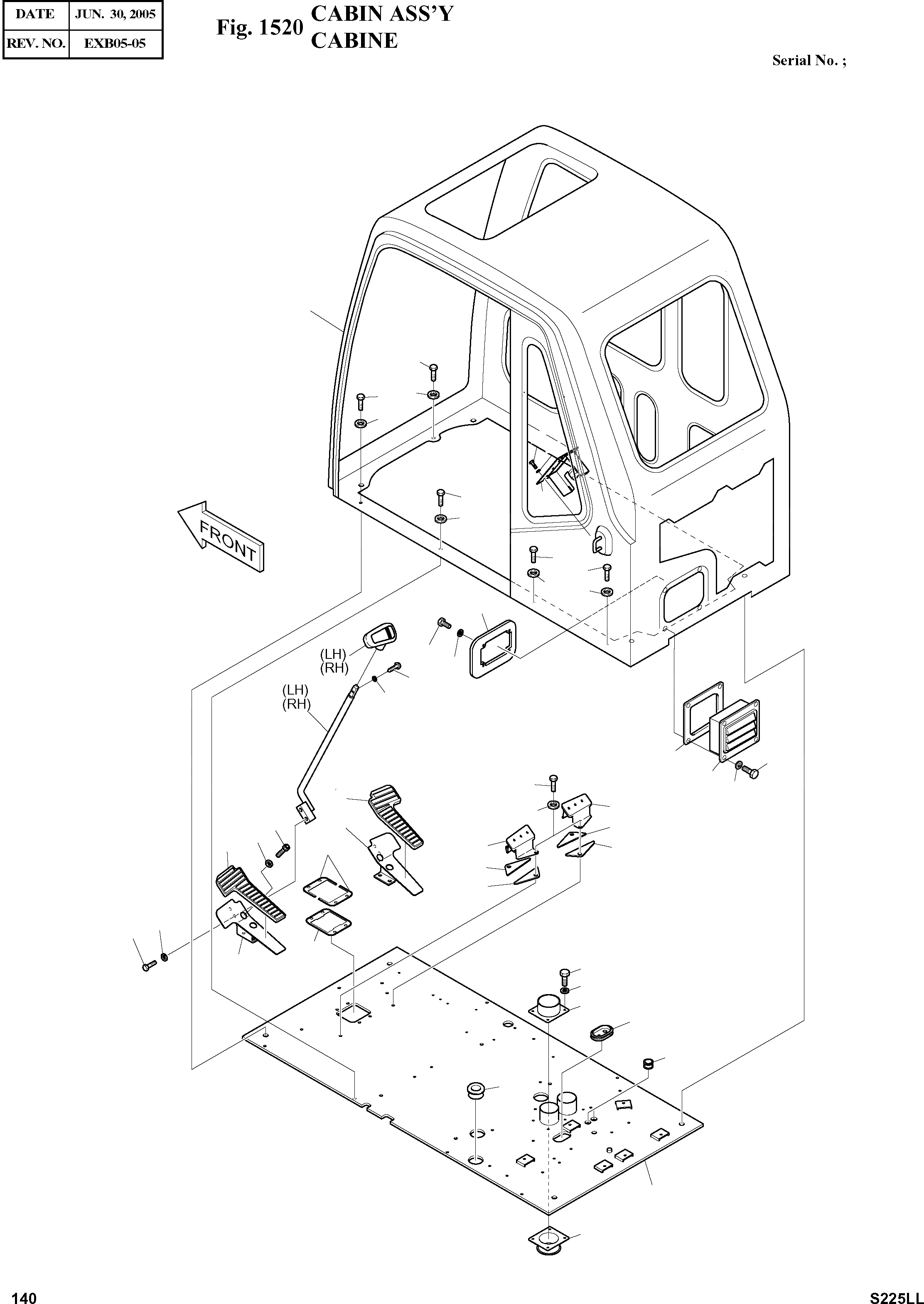 | DATE | JUN. 30, 2005 |
|---|---|
| REV. NO. | EXB05-05 |

Fig. 1520 CABIN ASS'Y CABINE

Serial No. ;

FRONT

(LH)
(RH)

(LH)
(RH)

140

S225LL