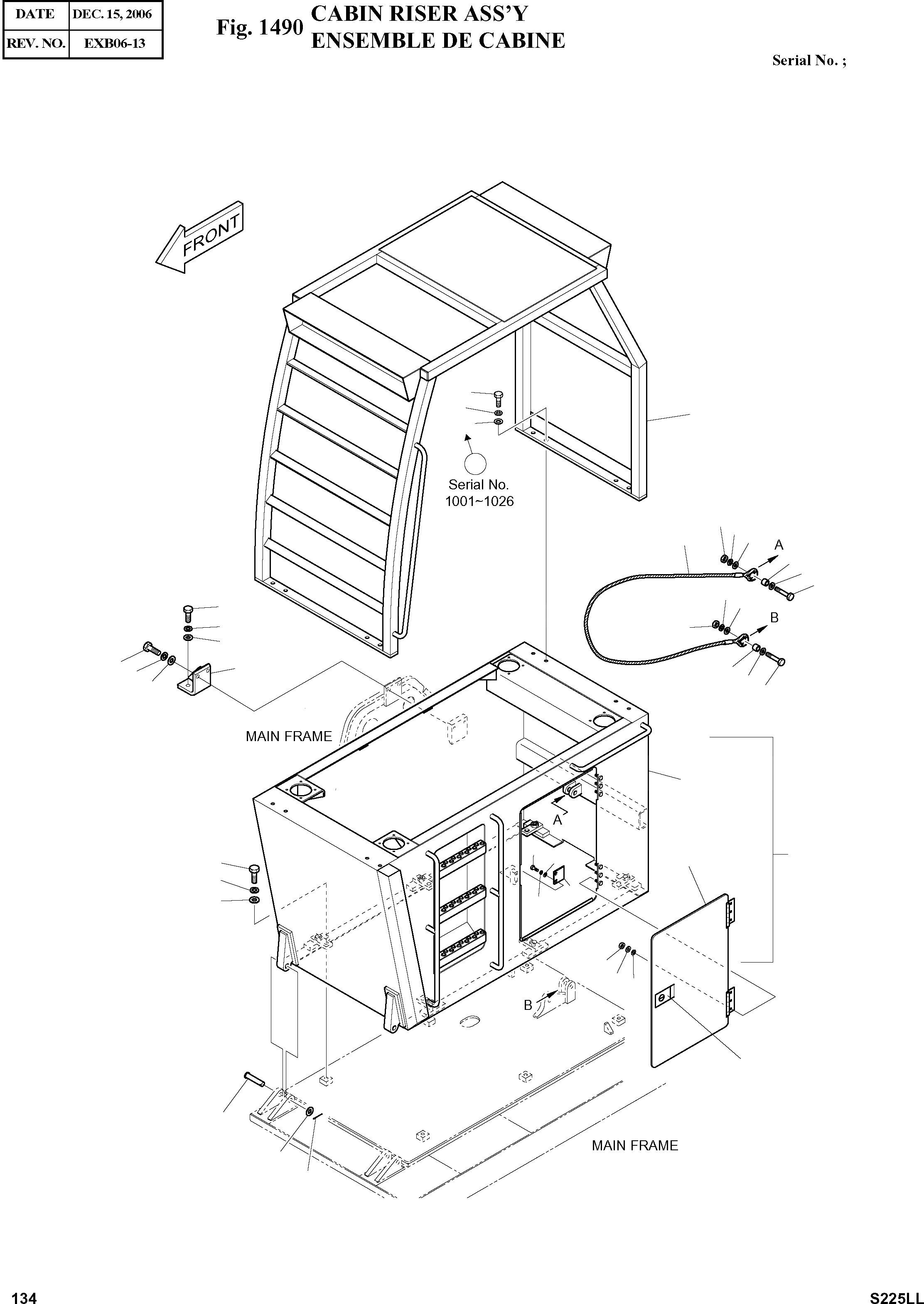 | DATE | DEC. 15, 2006 |
|---|---|
| REV. NO. | EXB06-13 |

Fig. 1490 CABIN RISER ASS'Y
ENSEMBLE DE CABINE

Serial No. ;

FRONT

Serial No.
1001~1026

A

B

MAIN FRAME

A

B

MAIN FRAME

134

S225LL