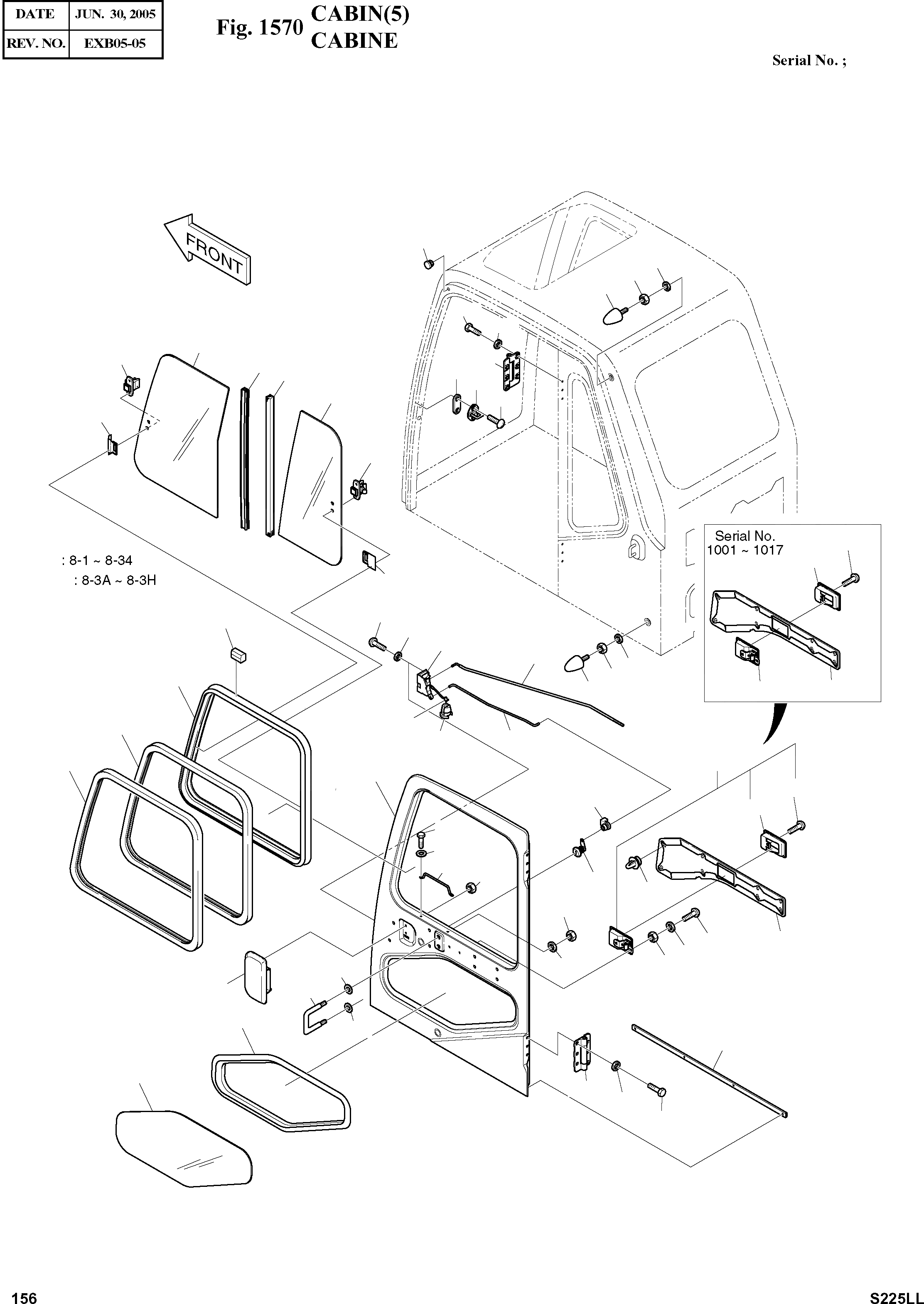 | DATE | JUN. 30, 2005 |
|---|---|
| REV. NO. | EXB05-05 |

Fig. 1570 CABIN(5)
CABINE

Serial No. ;

FRONT

: 8-1 ~ 8-34
: 8-3A ~ 8-3H

Serial No.
1001 ~ 1017

156

S225LL