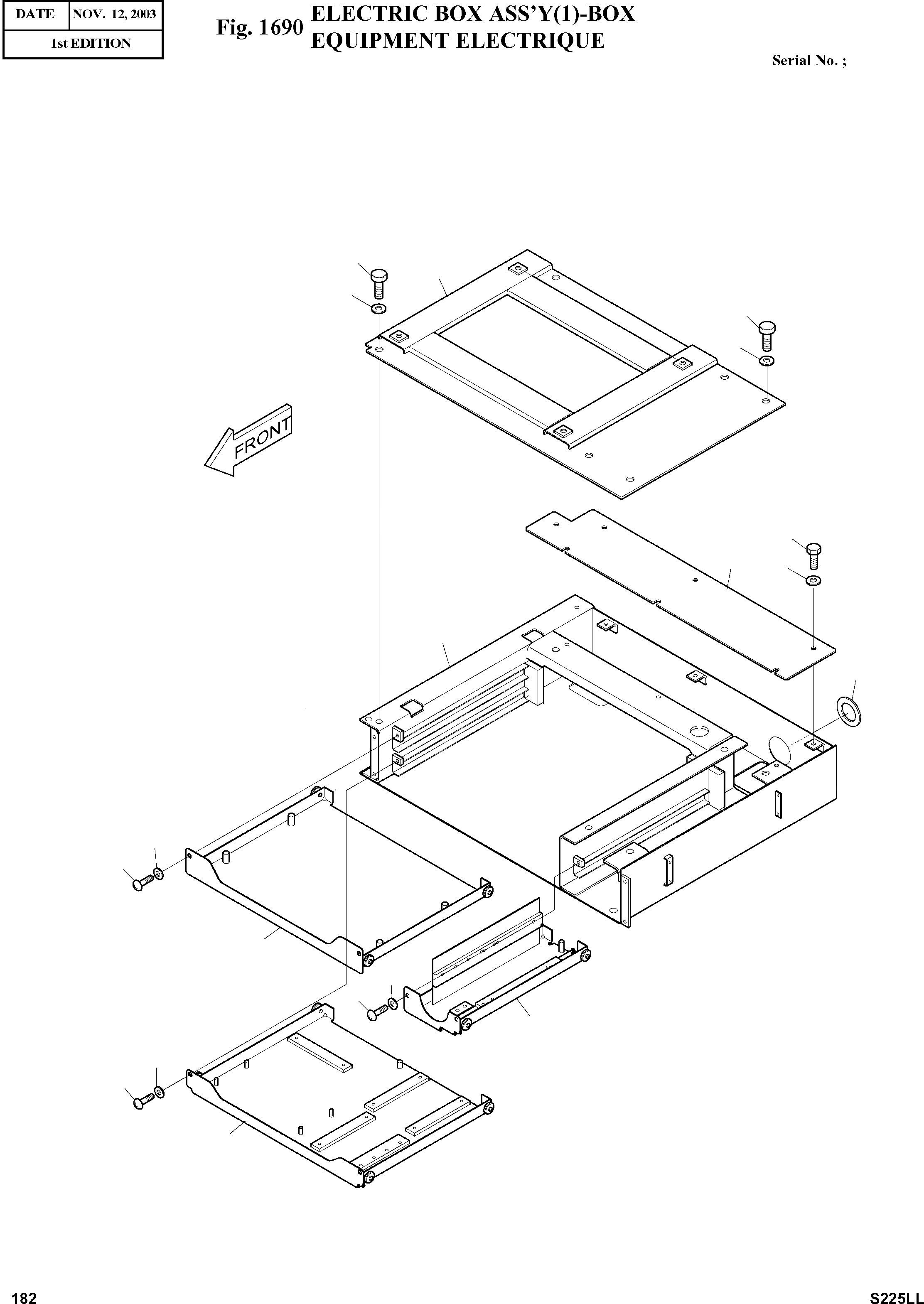 | DATE | NOV. 12, 2003 |
|---|---|
| 1st EDITION | |

Fig. 1690 ELECTRIC BOX ASS'Y(1)-BOX
EQUIPMENT ELECTRIQUE

Serial No. ;

FRONT

182

S225LL